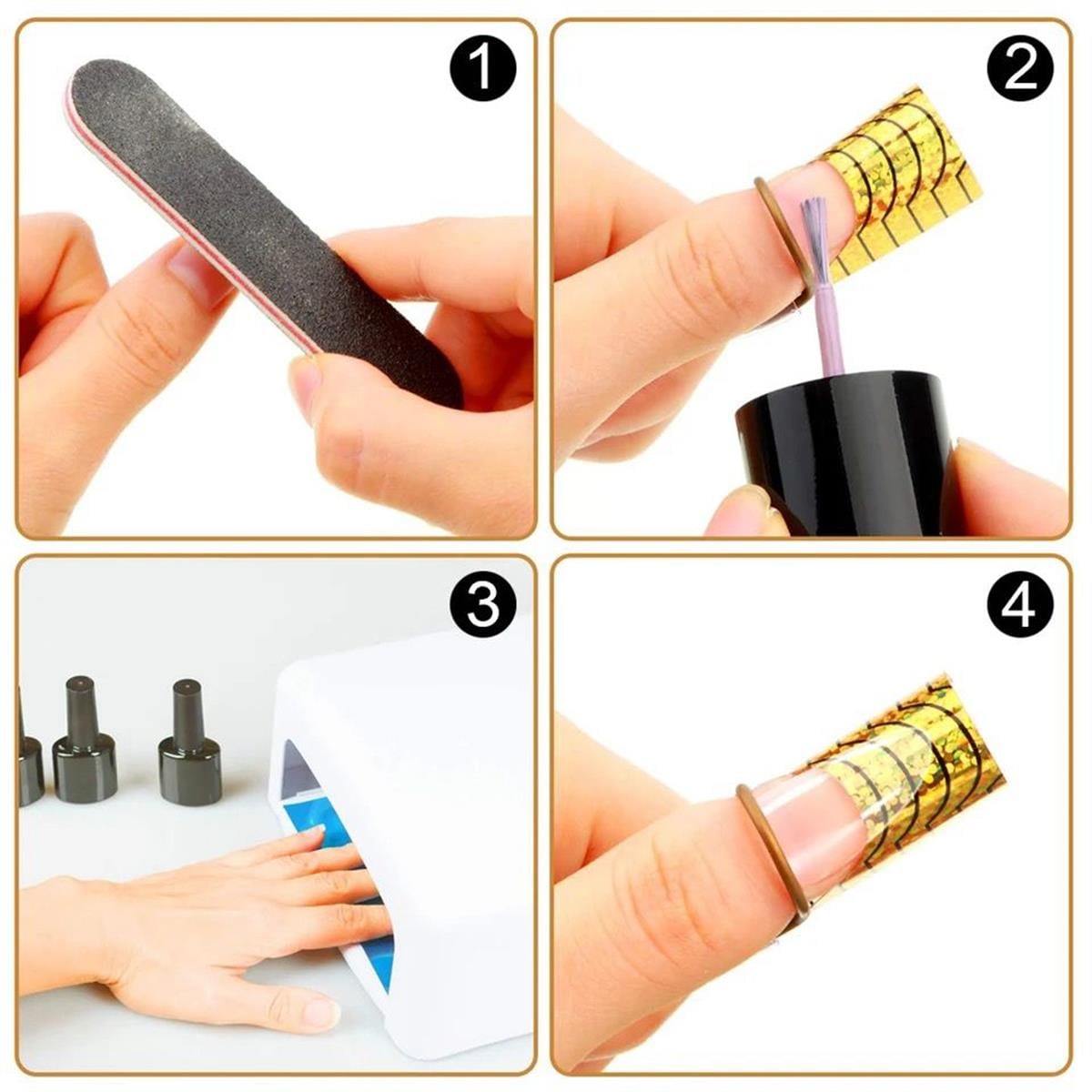 1

2

3

4