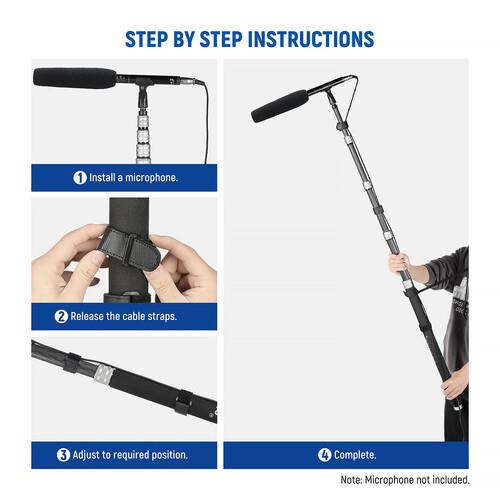 STEP BY STEP INSTRUCTIONS

1 Install a microphone.

2 Release the cable straps.

3 Adjust to required position.

4 Complete.

Note: Microphone not included.