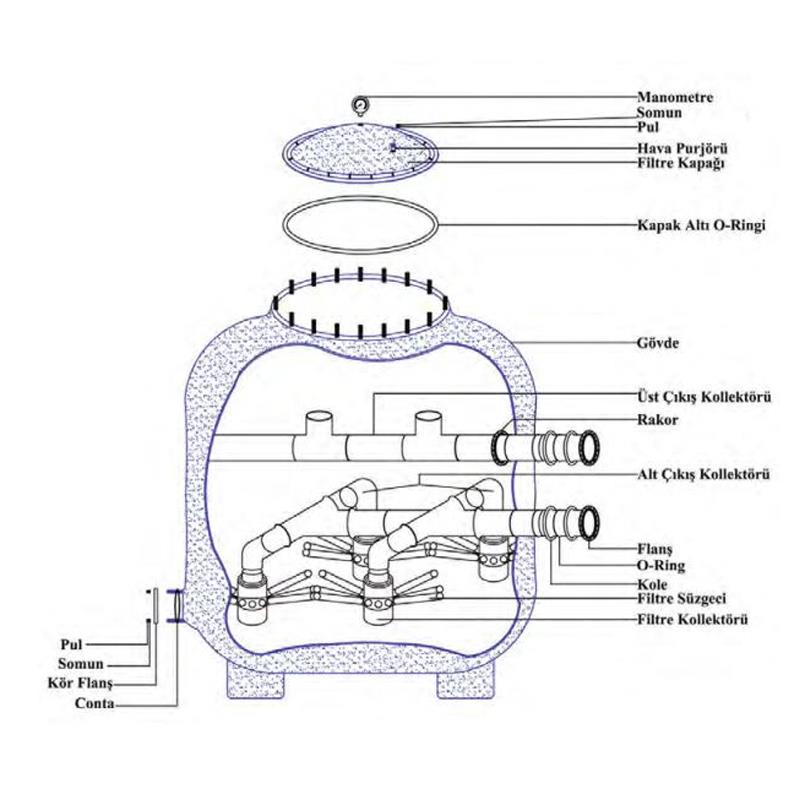 Manometre
Somun
Pul
Hava Purjörü
Filtre Kapağı
Kapak Altı O-Ringi
Gövde
Üst Çıkış Kollektörü
Rakor
Alt Çıkış Kollektörü
Flanş
O-Ring
Kole
Filtre Süzgeci
Filtre Kollektörü
Pul
Somun
Kör Flanş
Conta