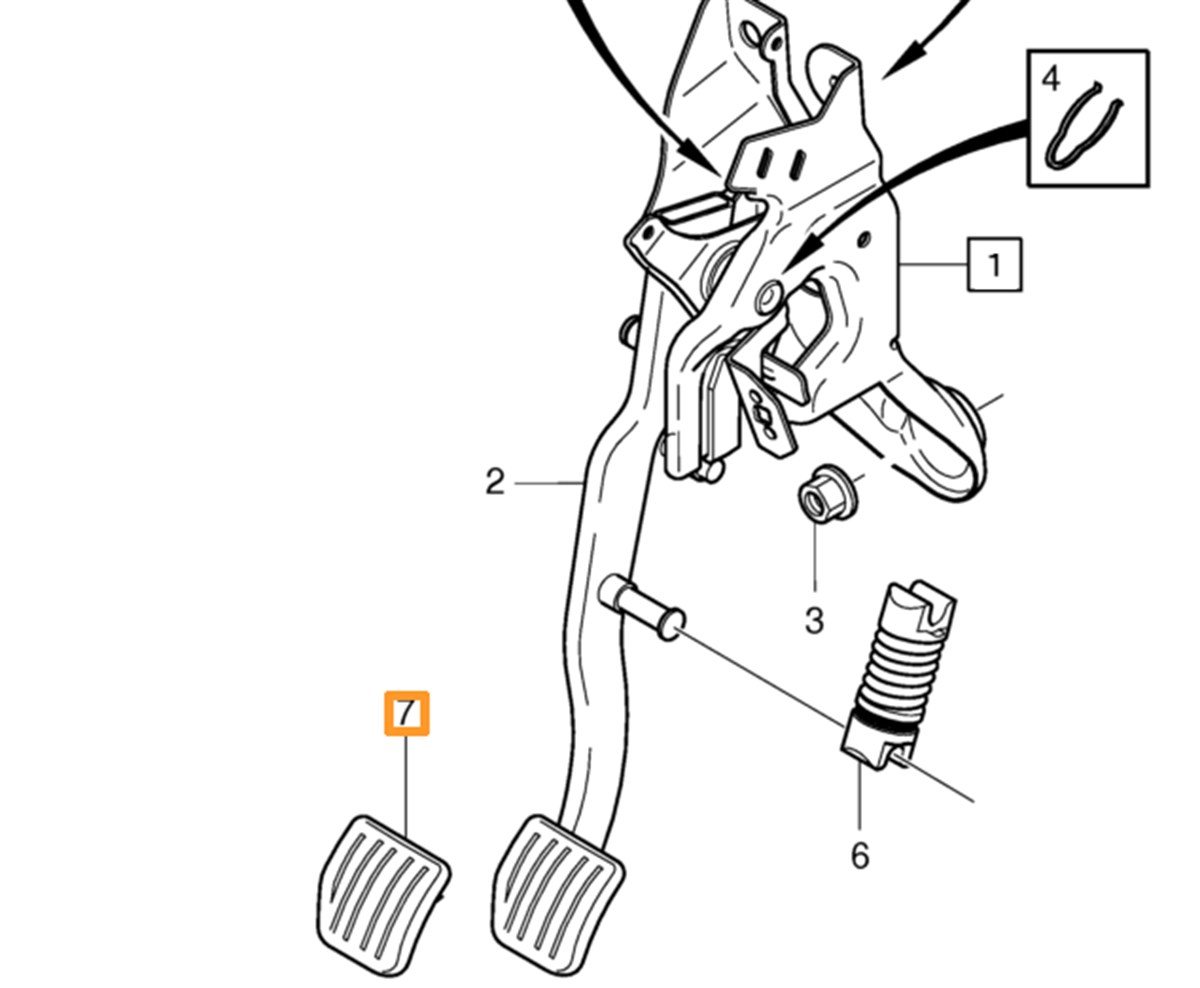 4
1
2
3
7
6