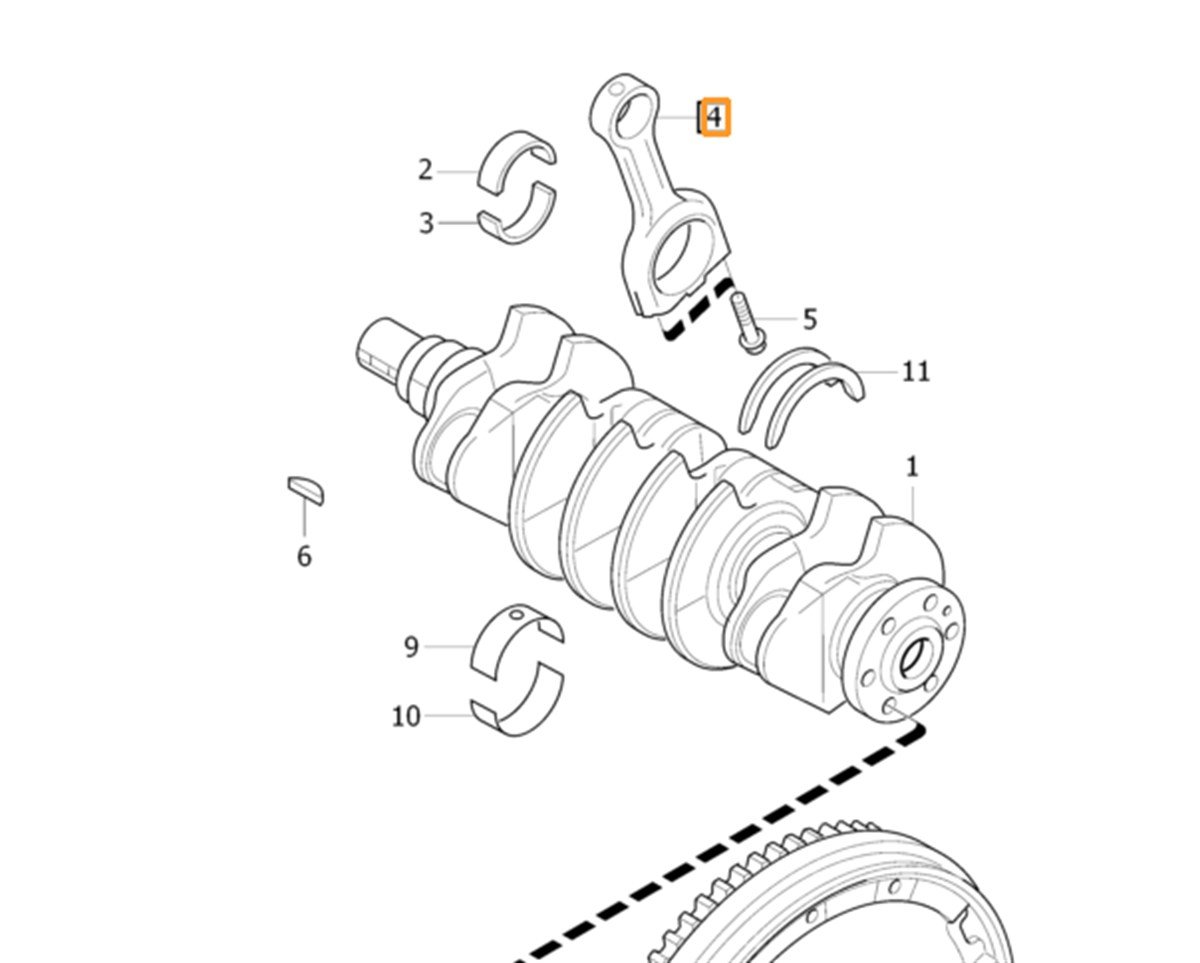 4
2
3
5
11
1
6
9
10