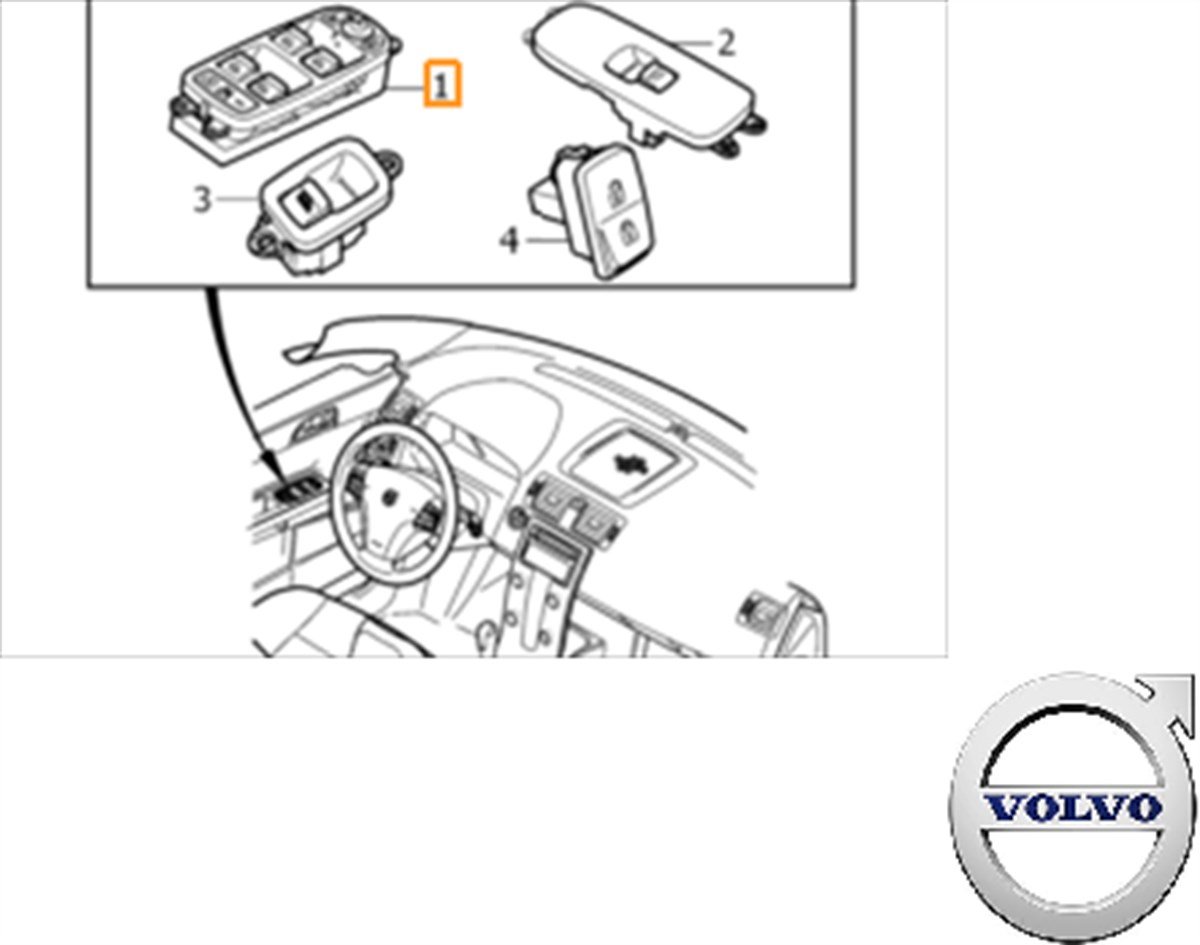 1
2
3
4
VOLVO