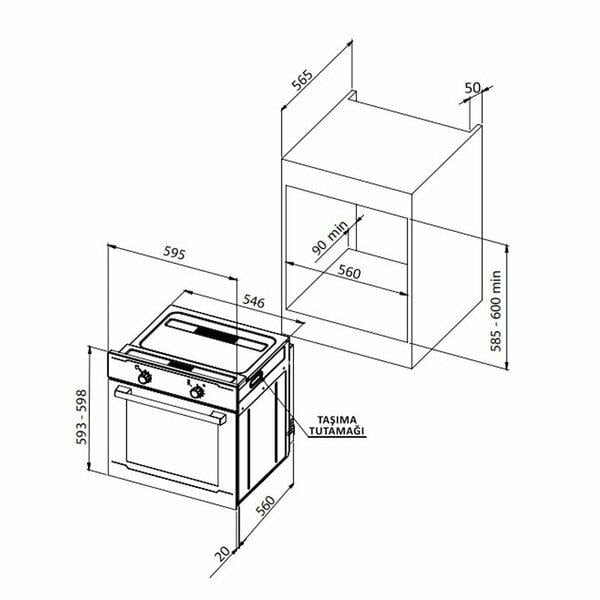 565

50

90 min

560

585 - 600 min

595

546

593 - 598

TAŞIMA TUTAMAĞI

560

20