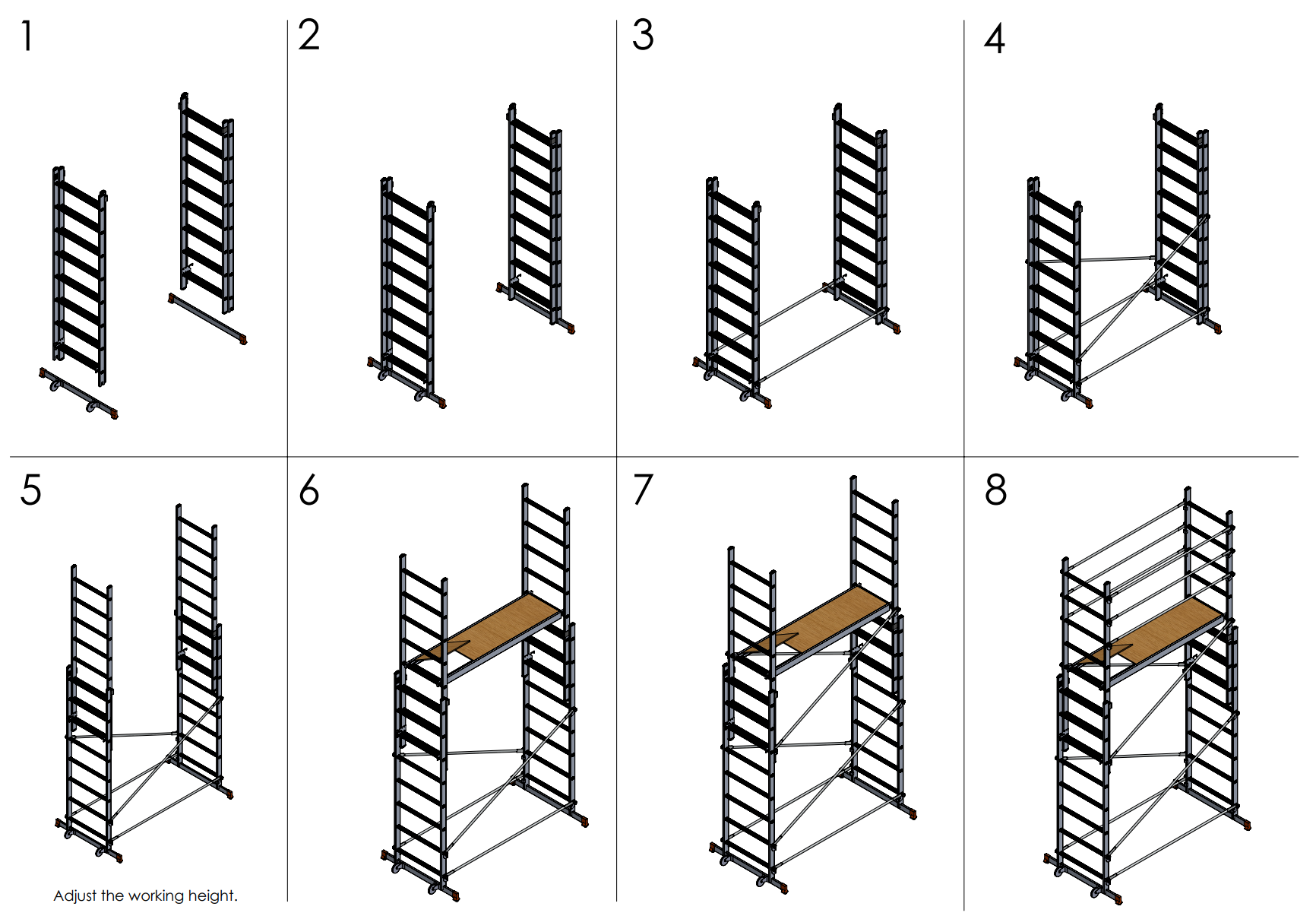 1

2

3

4

5

Adjust the working height.

6

7

8