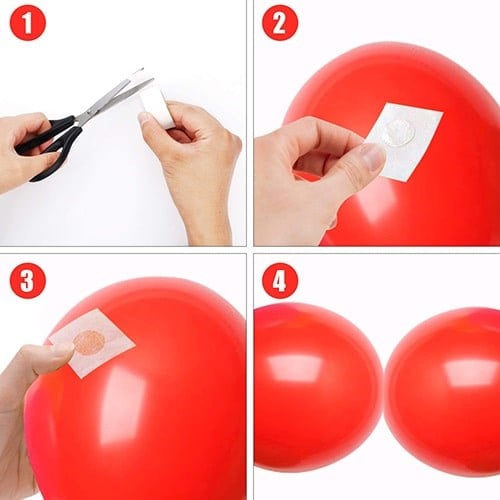 1

2

3

4