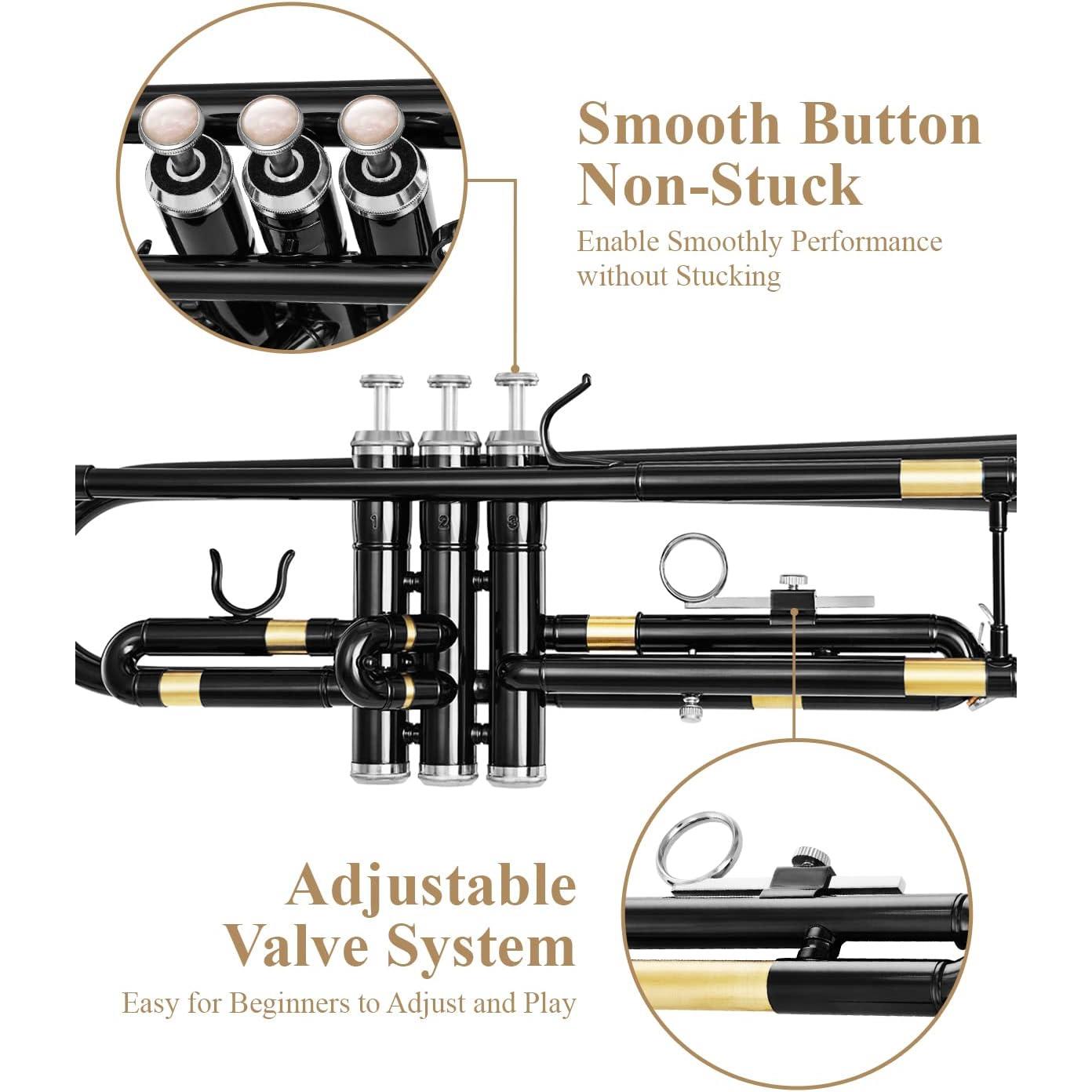 Smooth Button Non-Stuck

Enable Smoothly Performance without Stucking

1 2 3

Adjustable Valve System

Easy for Beginners to Adjust and Play