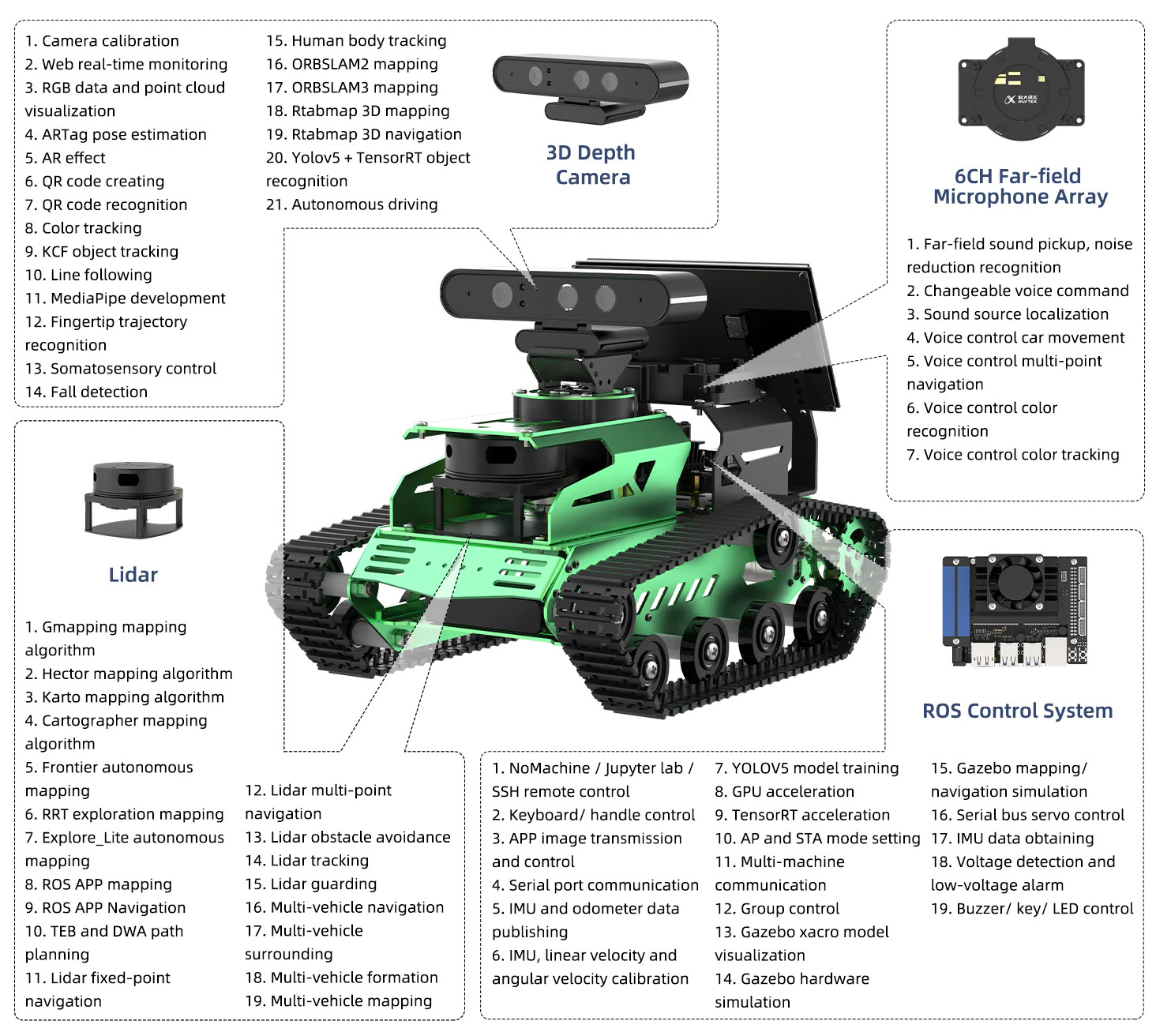 1. Camera calibration
2. Web real-time monitoring
3. RGB data and point cloud visualization
4. ARTag pose estimation
5. AR effect
6. QR code creating
7. QR code recognition
8. Color tracking
9. KCF object tracking
10. Line following
11. MediaPipe development
12. Fingertip trajectory recognition
13. Somatosensory control
14. Fall detection

15. Human body tracking
16. ORBSLAM2 mapping
17. ORBSLAM3 mapping
18. Rtabmap 3D mapping
19. Rtabmap 3D navigation
20. Yolov5 + TensorRT object recognition
21. Autonomous driving

3D Depth Camera

6CH Far-field Microphone Array

1. Far-field sound pickup, noise reduction recognition
2. Changeable voice command
3. Sound source localization
4. Voice control car movement
5. Voice control multi-point navigation
6. Voice control color recognition
7. Voice control color tracking

Lidar

1. Gmapping mapping algorithm
2. Hector mapping algorithm
3. Karto mapping algorithm
4. Cartographer mapping algorithm
5. Frontier autonomous mapping
6. RRT exploration mapping
7. Explore_Lite autonomous mapping
8. ROS APP mapping
9. ROS APP Navigation
10. TEB and DWA path planning
11. Lidar fixed-point navigation

12. Lidar multi-point navigation
13. Lidar obstacle avoidance
14. Lidar tracking
15. Lidar guarding
16. Multi-vehicle navigation
17. Multi-vehicle surrounding
18. Multi-vehicle formation
19. Multi-vehicle mapping

ROS Control System

1. NoMachine / Jupyter lab / SSH remote control
2. Keyboard/ handle control
3. APP image transmission and control
4. Serial port communication
5. IMU and odometer data publishing
6. IMU, linear velocity and angular velocity calibration

7. YOLOV5 model training
8. GPU acceleration
9. TensorRT acceleration
10. AP and STA mode setting
11. Multi-machine communication
12. Group control
13. Gazebo xacro model visualization
14. Gazebo hardware simulation

15. Gazebo mapping/ navigation simulation
16. Serial bus servo control
17. IMU data obtaining
18. Voltage detection and low-voltage alarm
19. Buzzer/ key/ LED control