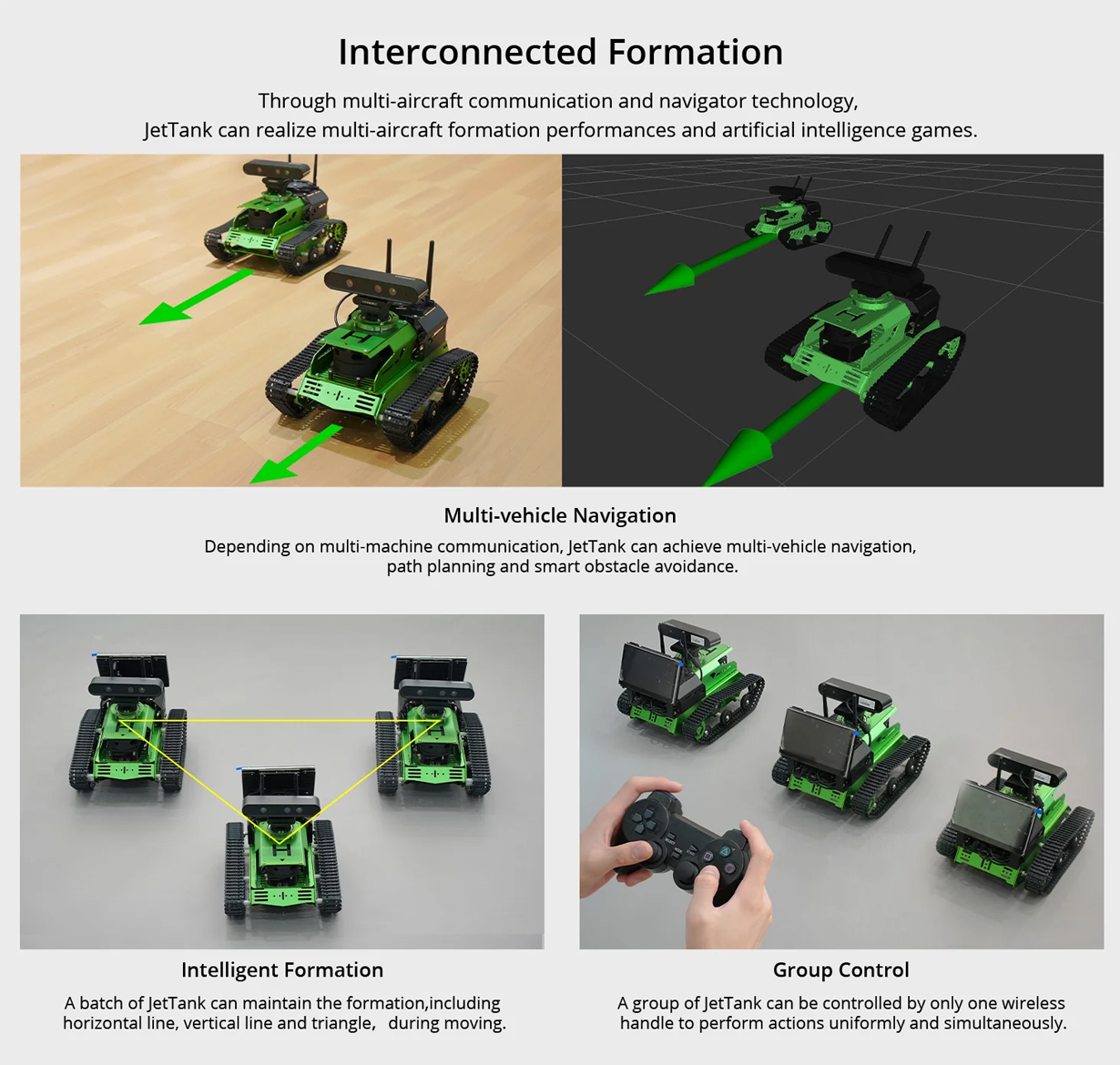 Interconnected Formation

Through multi-aircraft communication and navigator technology, JetTank can realize multi-aircraft formation performances and artificial intelligence games.

Multi-vehicle Navigation

Depending on multi-machine communication, JetTank can achieve multi-vehicle navigation, path planning and smart obstacle avoidance.

Intelligent Formation

A batch of JetTank can maintain the formation,including horizontal line, vertical line and triangle, during moving.

Group Control

A group of JetTank can be controlled by only one wireless handle to perform actions uniformly and simultaneously.