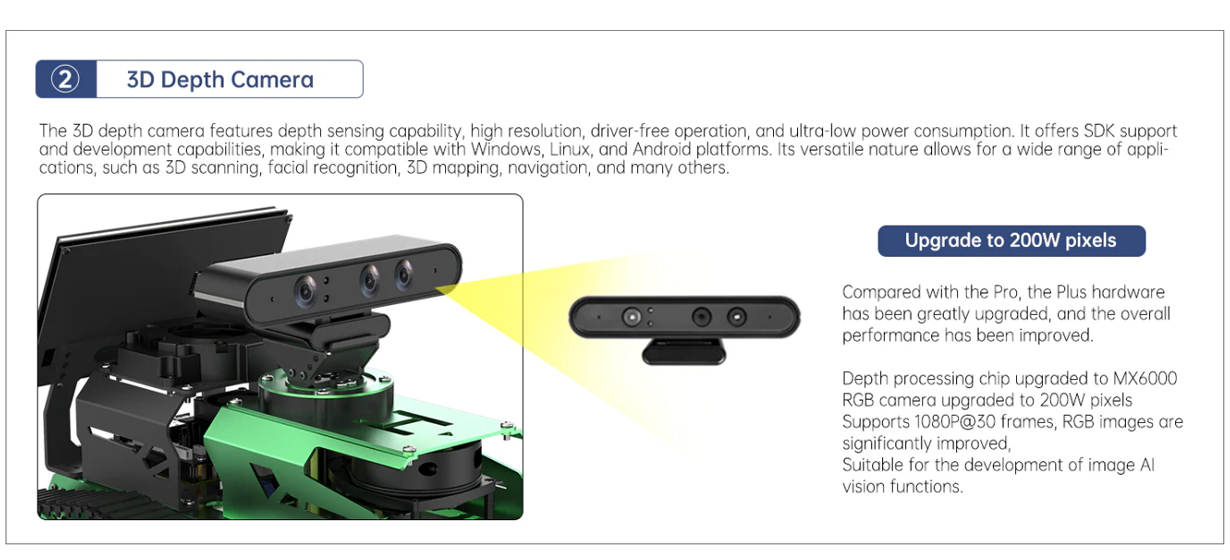 ② 3D Depth Camera

The 3D depth camera features depth sensing capability, high resolution, driver-free operation, and ultra-low power consumption. It offers SDK support and development capabilities, making it compatible with Windows, Linux, and Android platforms. Its versatile nature allows for a wide range of applications, such as 3D scanning, facial recognition, 3D mapping, navigation, and many others.

Upgrade to 200W pixels

Compared with the Pro, the Plus hardware has been greatly upgraded, and the overall performance has been improved.

Depth processing chip upgraded to MX6000
RGB camera upgraded to 200W pixels
Supports 1080P@30 frames, RGB images are significantly improved,
Suitable for the development of image AI vision functions.