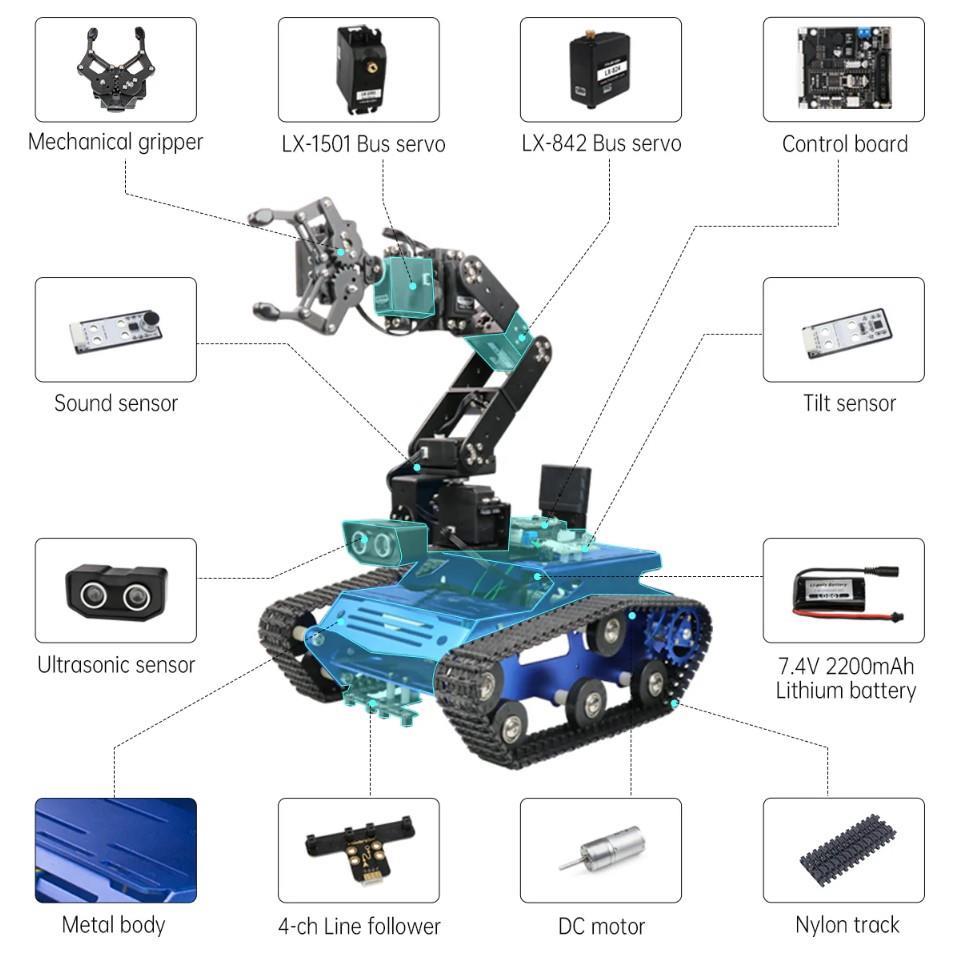 Mechanical gripper

LX-1501 Bus servo

LX-842 Bus servo

Control board

Sound sensor

Tilt sensor

Ultrasonic sensor

7.4V 2200mAh Lithium battery

Metal body

4-ch Line follower

DC motor

Nylon track