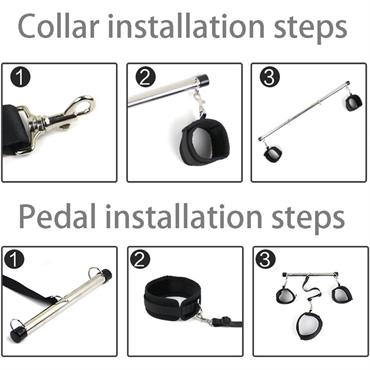 Collar installation steps

1

2

3

Pedal installation steps

1

2

3