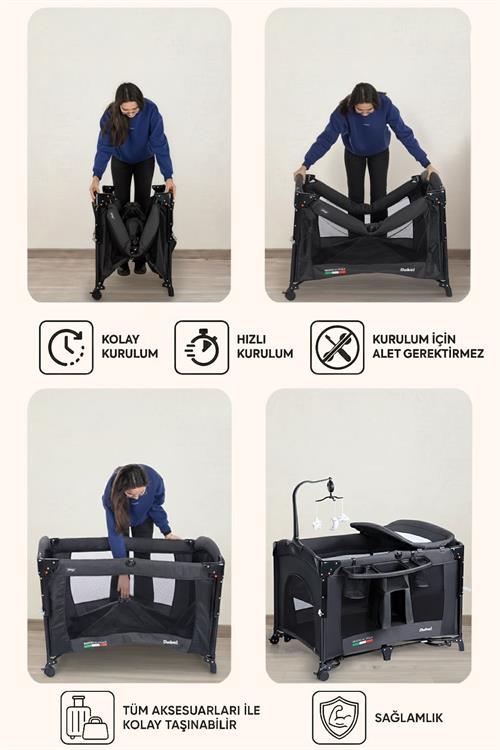 KOLAY KURULUM

HIZLI KURULUM

KURULUM İÇİN ALET GEREKTİRMEZ

TÜM AKSESUARLARI İLE KOLAY TAŞINABİLİR

SAĞLAMLIK