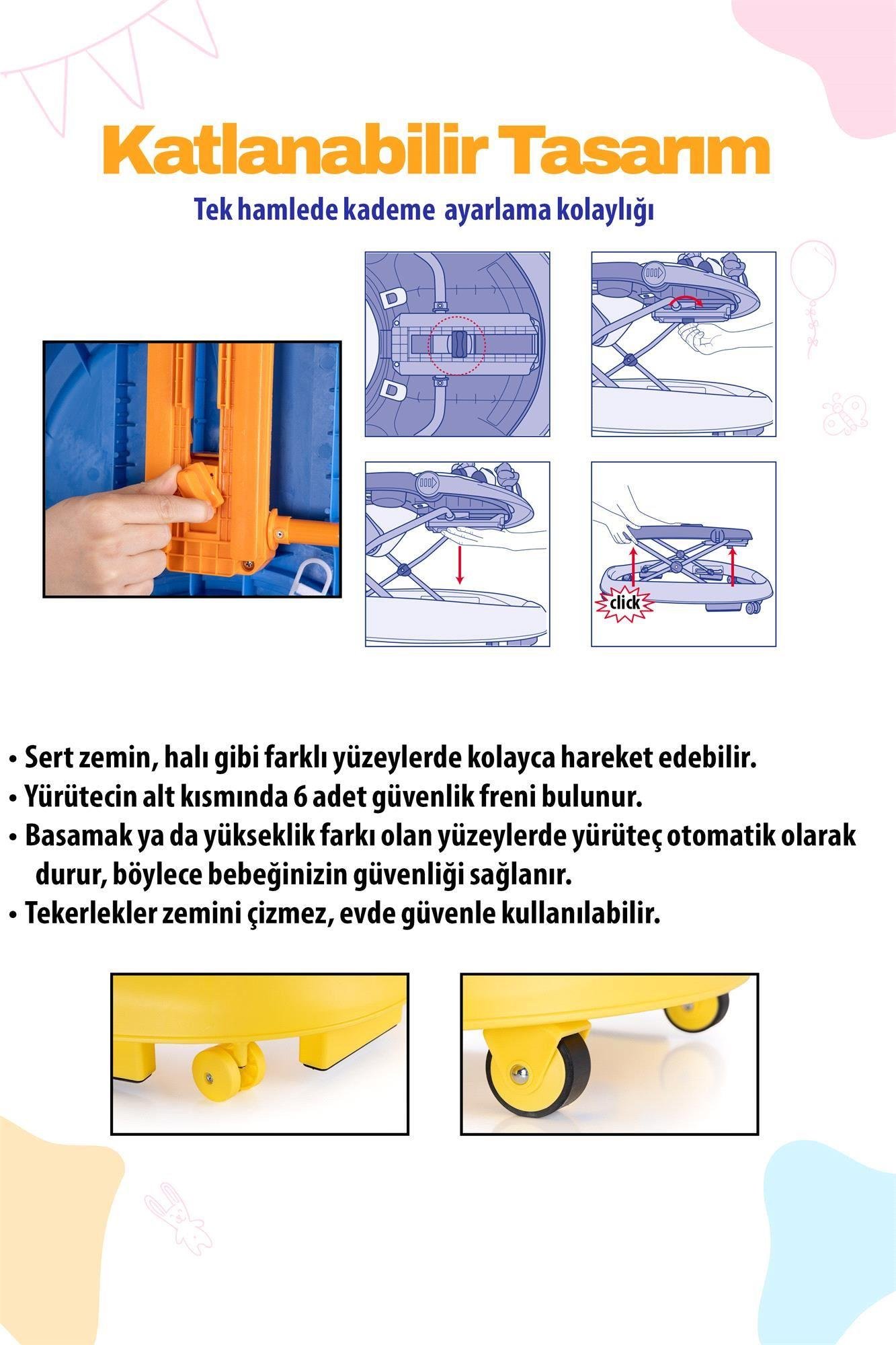 Katlanabilir Tasarım

Tek hamlede kademe ayarlama kolaylığı

click

• Sert zemin, halı gibi farklı yüzeylerde kolayca hareket edebilir.
• Yürütecin alt kısmında 6 adet güvenlik freni bulunur.
• Basamak ya da yükseklik farkı olan yüzeylerde yürüteç otomatik olarak durur, böylece bebeğinizin güvenliği sağlanır.
• Tekerlekler zemini çizmez, evde güvenle kullanılabilir.