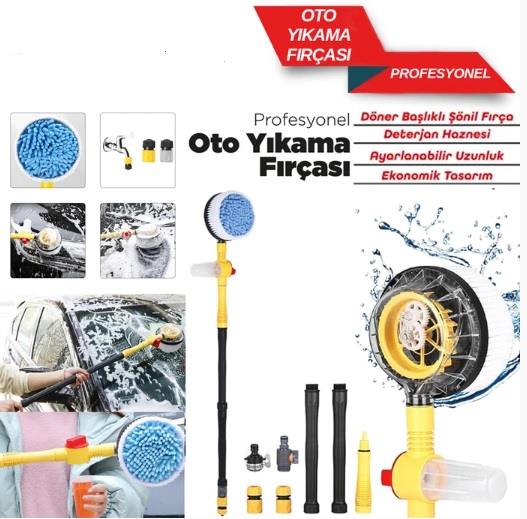 OTO YIKAMA FIRÇASI

PROFESYONEL

Profesyonel
Oto Yıkama Fırçası

Döner Başlıklı Şönil Fırça
Deterjan Haznesi
Ayarlanabilir Uzunluk
Ekonomik Tasarım