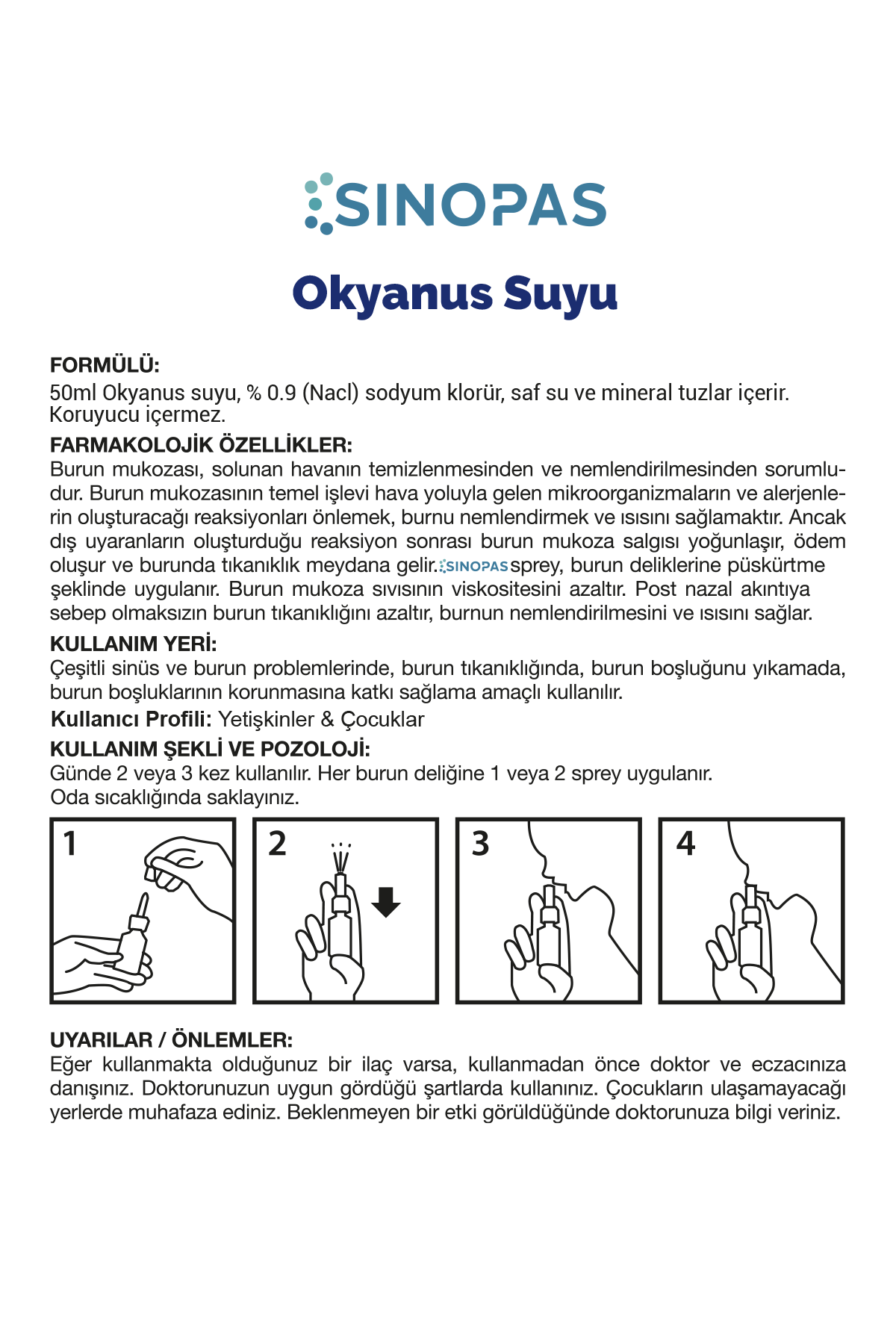 SINOPAS

Okyanus Suyu

FORMÜLÜ:
50ml Okyanus suyu, % 0.9 (Nacl) sodyum klorür, saf su ve mineral tuzlar içerir. Koruyucu içermez.

FARMAKOLOJİK ÖZELLİKLER:
Burun mukozası, solunan havanın temizlenmesinden ve nemlendirilmesinden sorumludur. Burun mukozasının temel işlevi hava yoluyla gelen mikroorganizmaların ve alerjenlerin oluşturacağı reaksiyonları önlemek, burnu nemlendirmek ve ısısını sağlamaktır. Ancak dış uyaranların oluşturduğu reaksiyon sonrası burun mukoza salgısı yoğunlaşır, ödem oluşur ve burunda tıkanıklık meydana gelir. SINOPAS sprey, burun deliklerine püskürtme şeklinde uygulanır. Burun mukoza sıvısının viskositesini azaltır. Post nazal akıntıya sebep olmaksızın burun tıkanıklığını azaltır, burnun nemlendirilmesini ve ısısını sağlar.

KULLANIM YERİ:
Çeşitli sinüs ve burun problemlerinde, burun tıkanıklığında, burun boşluğunu yıkamada, burun boşluklarının korunmasına katkı sağlama amaçlı kullanılır.

Kullanıcı Profili: Yetişkinler & Çocuklar

KULLANIM ŞEKLİ VE POZOLOJİ:
Günde 2 veya 3 kez kullanılır. Her burun deliğine 1 veya 2 sprey uygulanır.
Oda sıcaklığında saklayınız.

1 2 3 4

UYARILAR / ÖNLEMLER:
Eğer kullanmakta olduğunuz bir ilaç varsa, kullanmadan önce doktor ve eczacınıza danışınız. Doktorunuzun uygun gördüğü şartlarda kullanınız. Çocukların ulaşamayacağı yerlerde muhafaza ediniz. Beklenmeyen bir etki görüldüğünde doktorunuza bilgi veriniz.