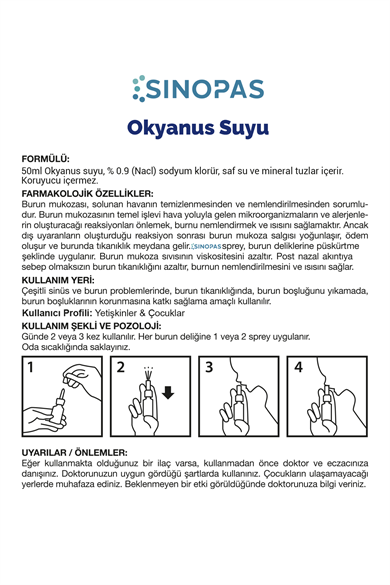 SINOPAS

Okyanus Suyu

FORMÜLÜ:
50ml Okyanus suyu, % 0.9 (Nacl) sodyum klorür, saf su ve mineral tuzlar içerir. Koruyucu içermez.

FARMAKOLOJİK ÖZELLİKLER:
Burun mukozası, solunan havanın temizlenmesinden ve nemlendirilmesinden sorumludur. Burun mukozasının temel işlevi hava yoluyla gelen mikroorganizmaların ve alerjenlerin oluşturacağı reaksiyonları önlemek, burnu nemlendirmek ve ısısını sağlamaktır. Ancak dış uyaranların oluşturduğu reaksiyon sonrası burun mukoza salgısı yoğunlaşır, ödem oluşur ve burunda tıkanıklık meydana gelir. SINOPAS sprey, burun deliklerine püskürtme şeklinde uygulanır. Burun mukoza sıvısının viskositesini azaltır. Post nazal akıntıya sebep olmaksızın burun tıkanıklığını azaltır, burnun nemlendirilmesini ve ısısını sağlar.

KULLANIM YERİ:
Çeşitli sinüs ve burun problemlerinde, burun tıkanıklığında, burun boşluğunu yıkamada, burun boşluklarının korunmasına katkı sağlama amaçlı kullanılır.

Kullanıcı Profili: Yetişkinler & Çocuklar

KULLANIM ŞEKLİ VE POZOLOJİ:
Günde 2 veya 3 kez kullanılır. Her burun deliğine 1 veya 2 sprey uygulanır.
Oda sıcaklığında saklayınız.

1 2 3 4

UYARILAR / ÖNLEMLER:
Eğer kullanmakta olduğunuz bir ilaç varsa, kullanmadan önce doktor ve eczacınıza danışınız. Doktorunuzun uygun gördüğü şartlarda kullanınız. Çocukların ulaşamayacağı yerlerde muhafaza ediniz. Beklenmeyen bir etki görüldüğünde doktorunuza bilgi veriniz.