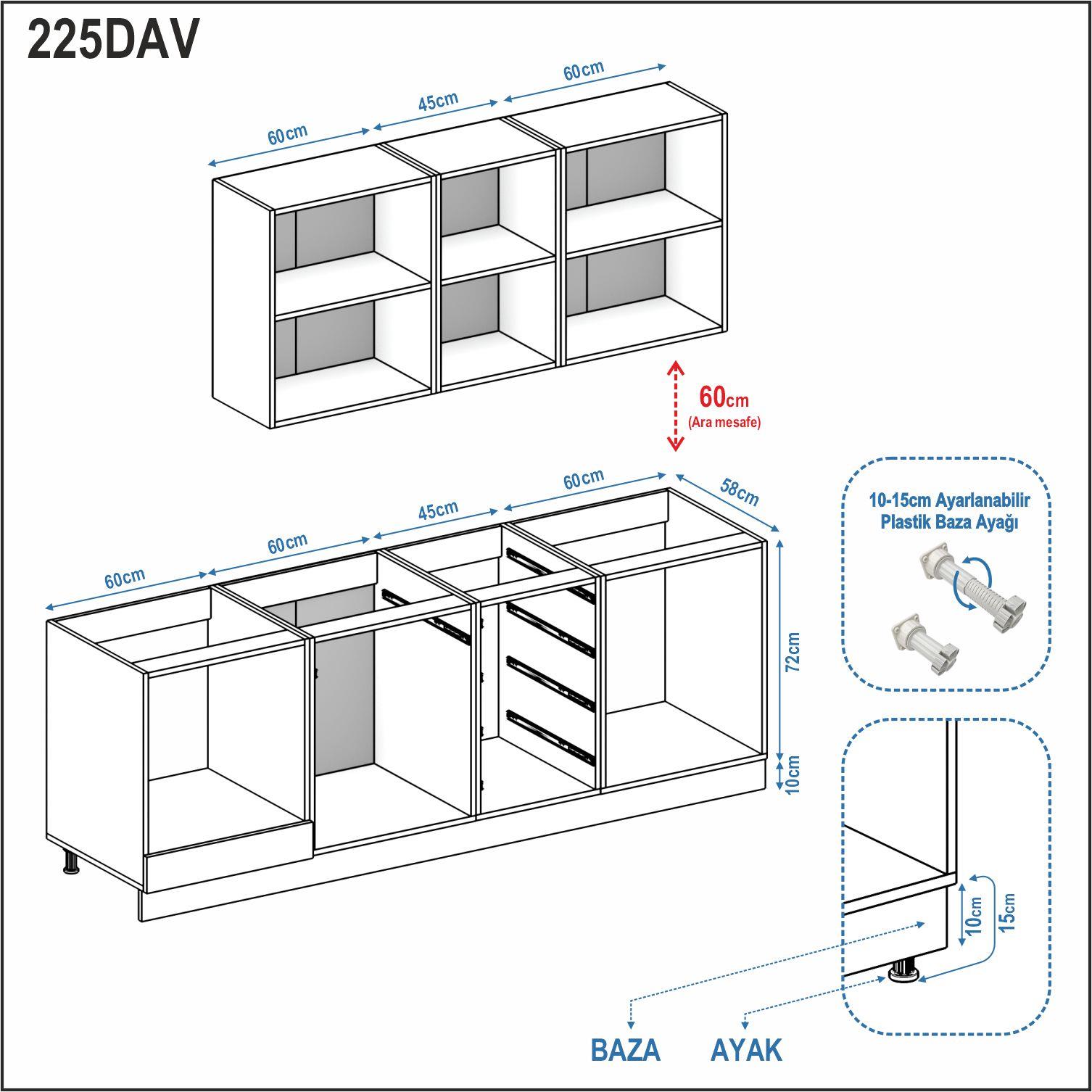 225DAV

60cm
45cm
60cm

60cm
(Ara mesafe)

60cm
60cm
45cm
60cm
58cm
72cm
10cm

10-15cm Ayarlanabilir Plastik Baza Ayağı

10cm
15cm

BAZA
AYAK