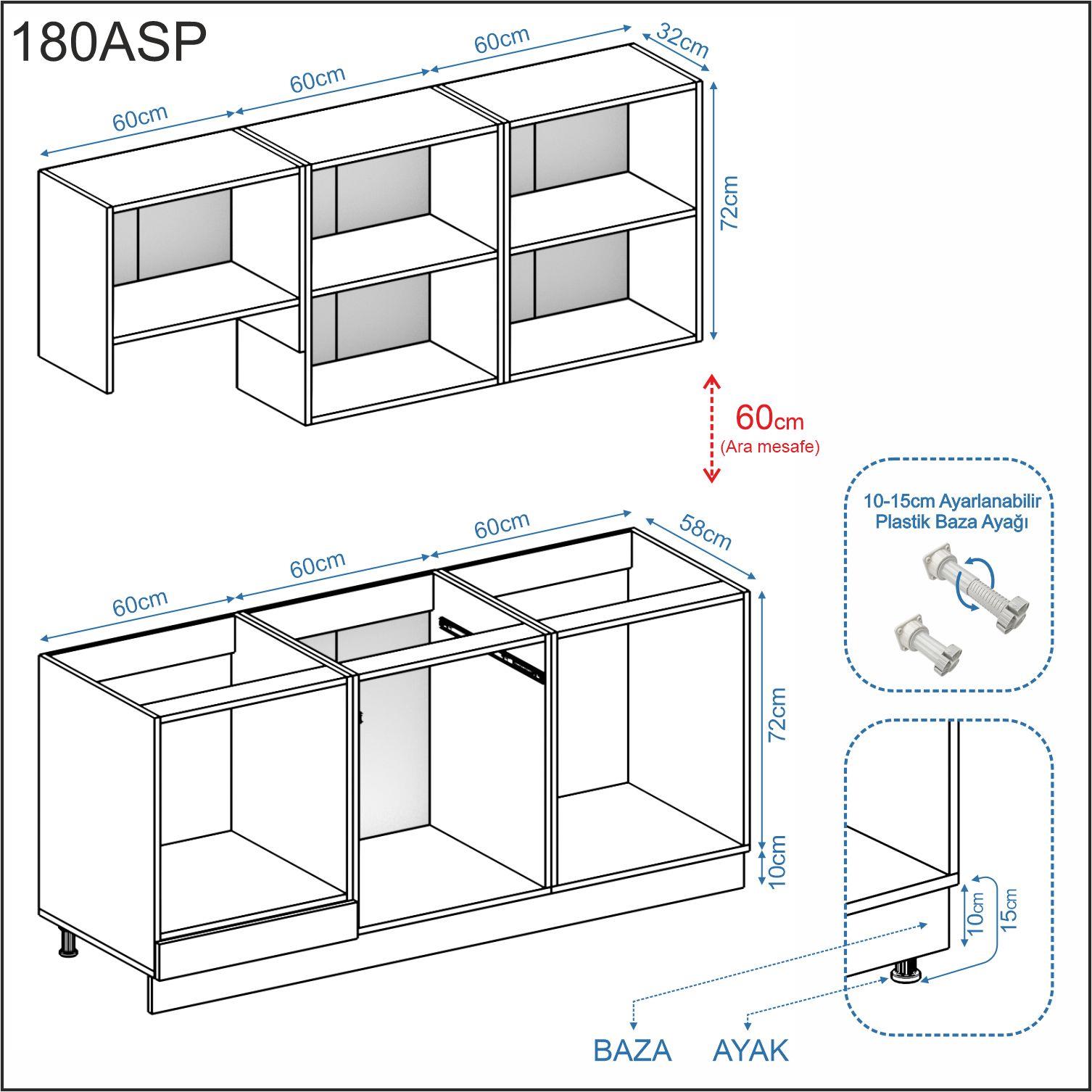 180ASP

60cm
60cm
60cm
32cm
72cm

60cm
(Ara mesafe)

10-15cm Ayarlanabilir Plastik Baza Ayağı

60cm
60cm
60cm
58cm
72cm
10cm

10cm
15cm

BAZA
AYAK