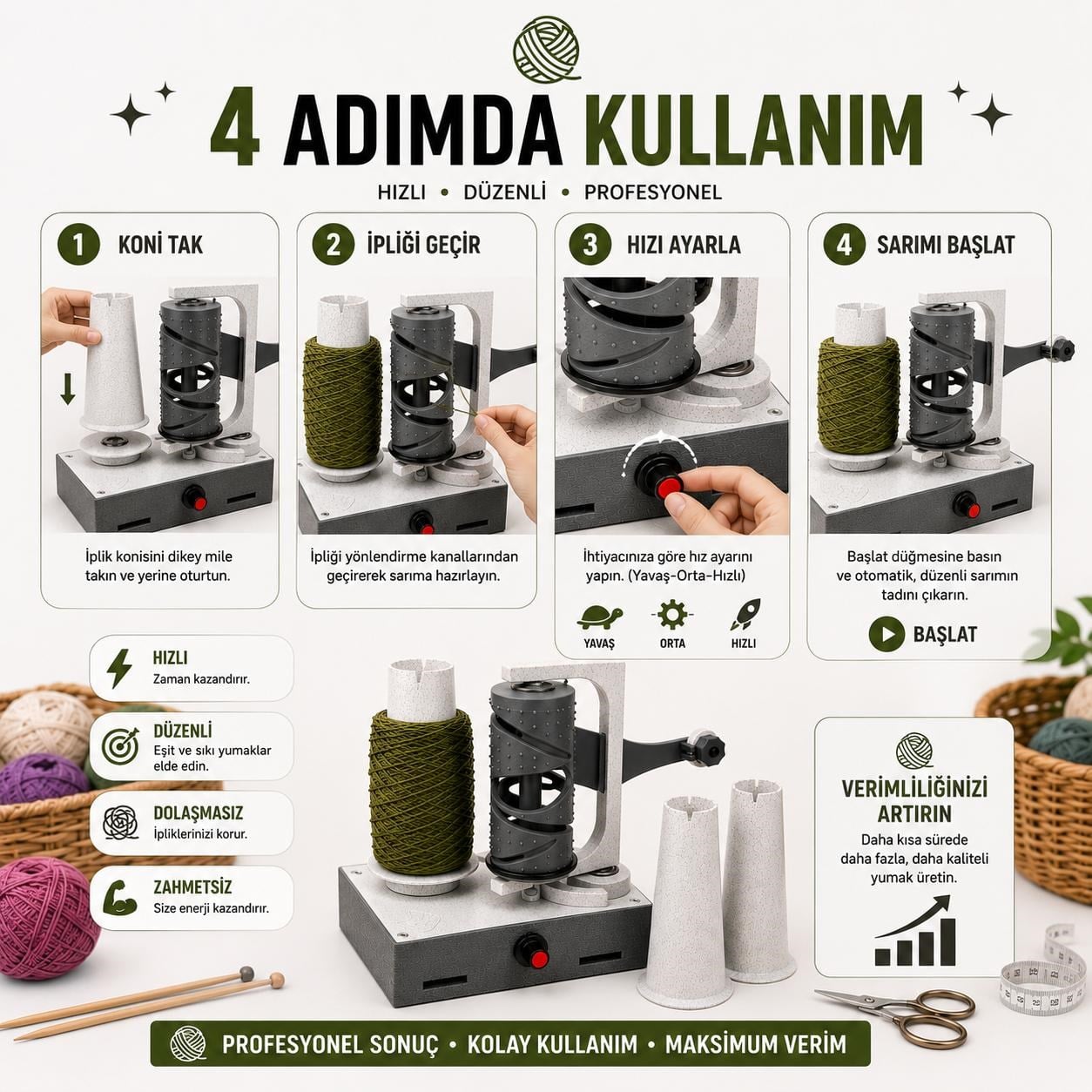 4 ADIMDA KULLANIM

HIZLI • DÜZENLİ • PROFESYONEL

1 KONİ TAK

İplik konisini dikey mile takın ve yerine oturtun.

2 İPLİĞİ GEÇİR

İpliği yönlendirme kanallarından geçirerek sarıma hazırlayın.

3 HIZI AYARLA

İhtiyacınıza göre hız ayarını yapın. (Yavaş-Orta-Hızlı)

YAVAŞ ORTA HIZLI

4 SARIMI BAŞLAT

Başlat düğmesine basın ve otomatik, düzenli sarımın tadını çıkarın.

BAŞLAT

HIZLI
Zaman kazandırır.

DÜZENLİ
Eşit ve sıkı yumaklar elde edin.

DOLAŞMASIZ
İpliklerinizi korur.

ZAHMETSİZ
Size enerji kazandırır.

VERİMLİLİĞİNİZİ ARTIRIN
Daha kısa sürede daha fazla, daha kaliteli yumak üretin.

PROFESYONEL SONUÇ • KOLAY KULLANIM • MAKSİMUM VERİM