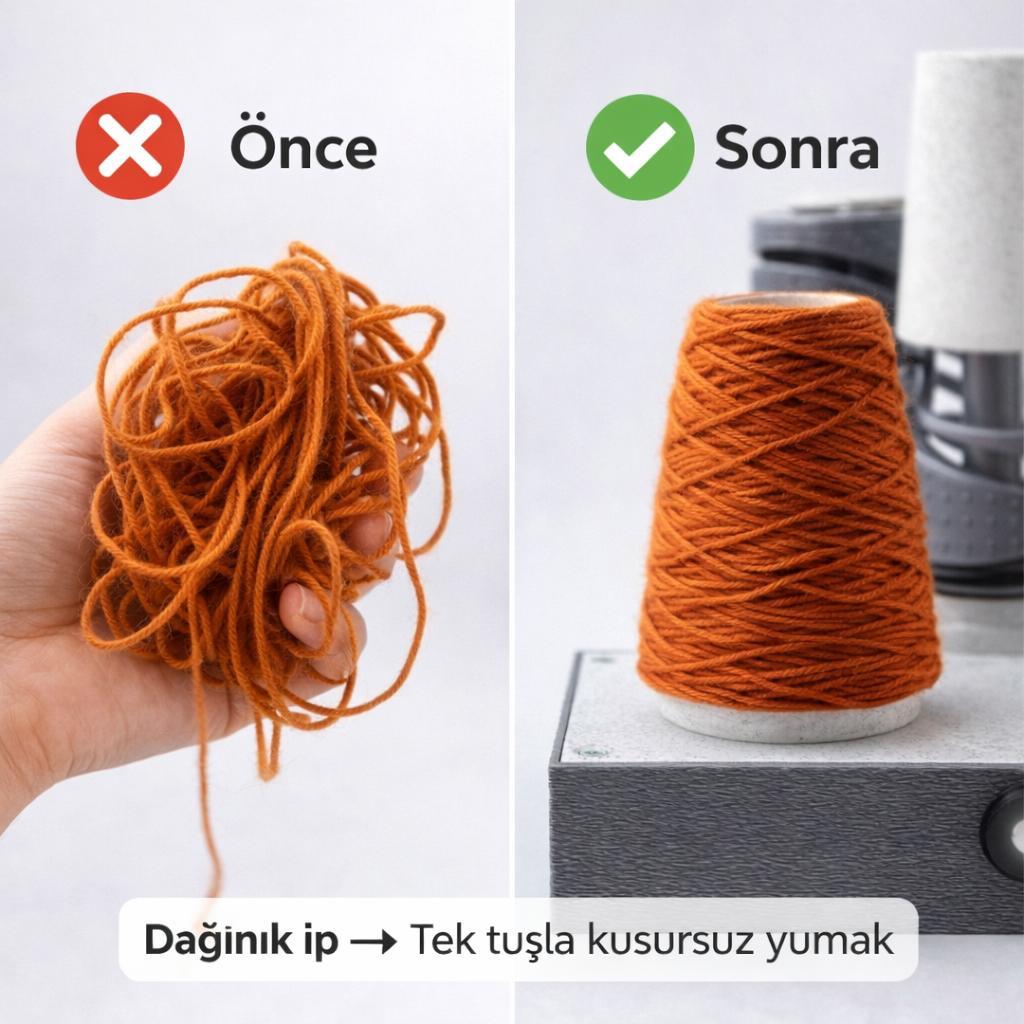 Önce

Sonra

Dağınık ip → Tek tuşla kusursuz yumak