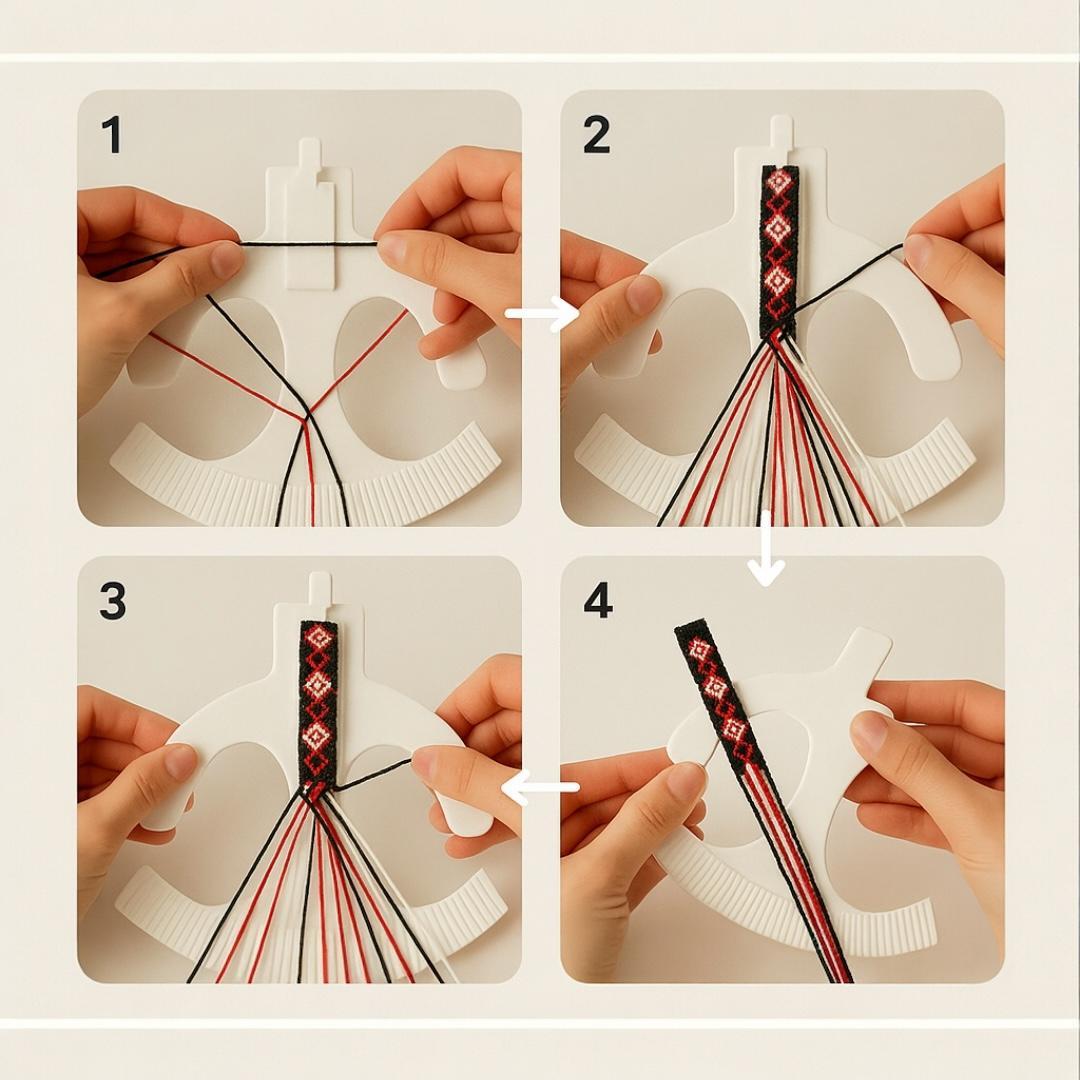 1

2

3

4