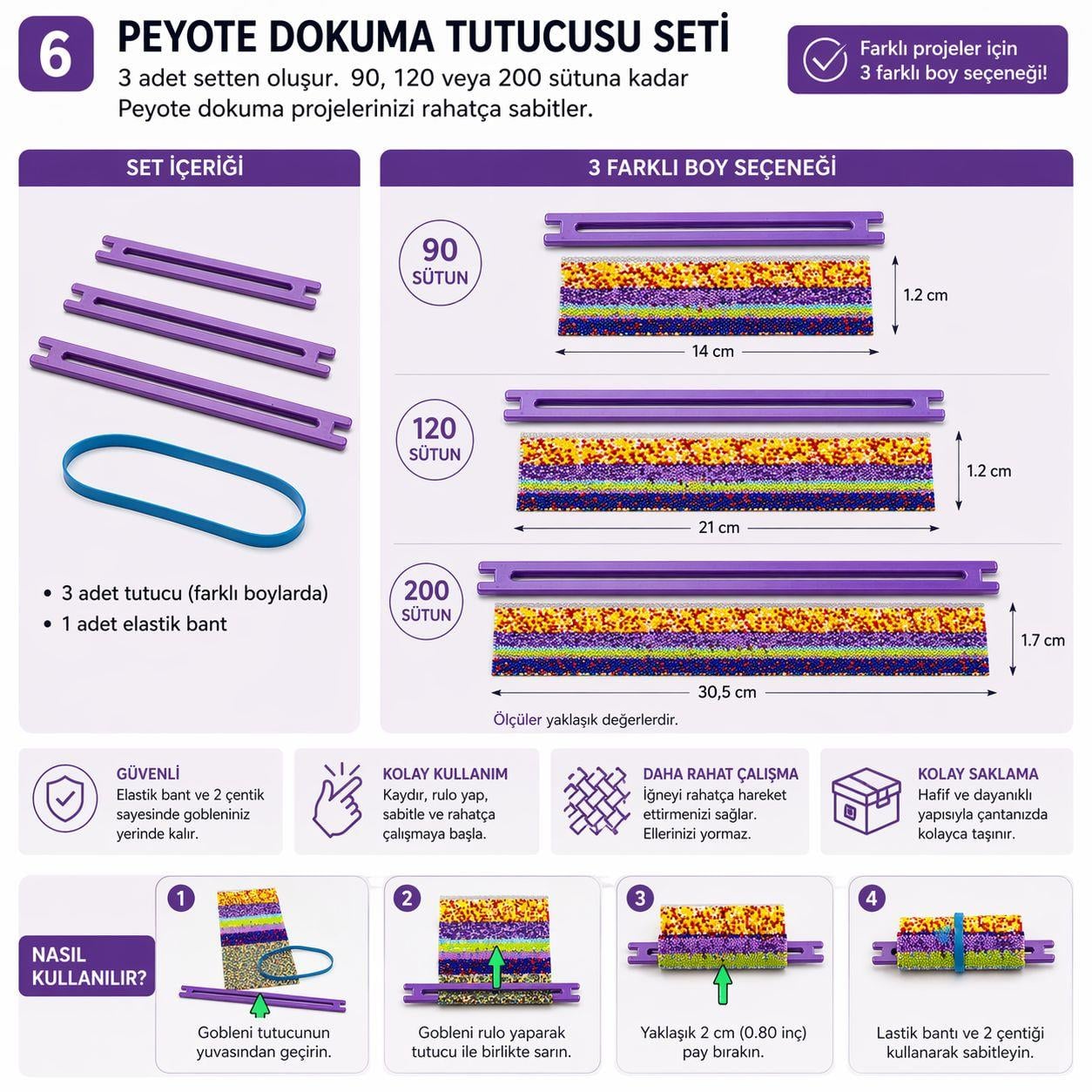 6

PEYOTE DOKUMA TUTUCUSU SETİ

3 adet setten oluşur. 90, 120 veya 200 sütuna kadar Peyote dokuma projelerinizi rahatça sabitler.

Farklı projeler için 3 farklı boy seçeneği!

SET İÇERİĞİ

• 3 adet tutucu (farklı boylarda)
• 1 adet elastik bant

3 FARKLI BOY SEÇENEĞİ

90 SÜTUN

1.2 cm

14 cm

120 SÜTUN

1.2 cm

21 cm

200 SÜTUN

1.7 cm

30,5 cm

Ölçüler yaklaşık değerlerdir.

GÜVENLİ
Elastik bant ve 2 çentik sayesinde gobleniniz yerinde kalır.

KOLAY KULLANIM
Kaydır, rulo yap, sabitle ve rahatça çalışmaya başla.

DAHA RAHAT ÇALIŞMA
İğneyi rahatça hareket ettirmenizi sağlar. Ellerinizi yormaz.

KOLAY SAKLAMA
Hafif ve dayanıklı yapısıyla çantanızda kolayca taşınır.

NASIL KULLANILIR?

1
Gobleni tutucunun yuvasından geçirin.

2
Gobleni rulo yaparak tutucu ile birlikte sarın.

3
Yaklaşık 2 cm (0.80 inç) pay bırakın.

4
Lastik bantı ve 2 çentiği kullanarak sabitleyin.