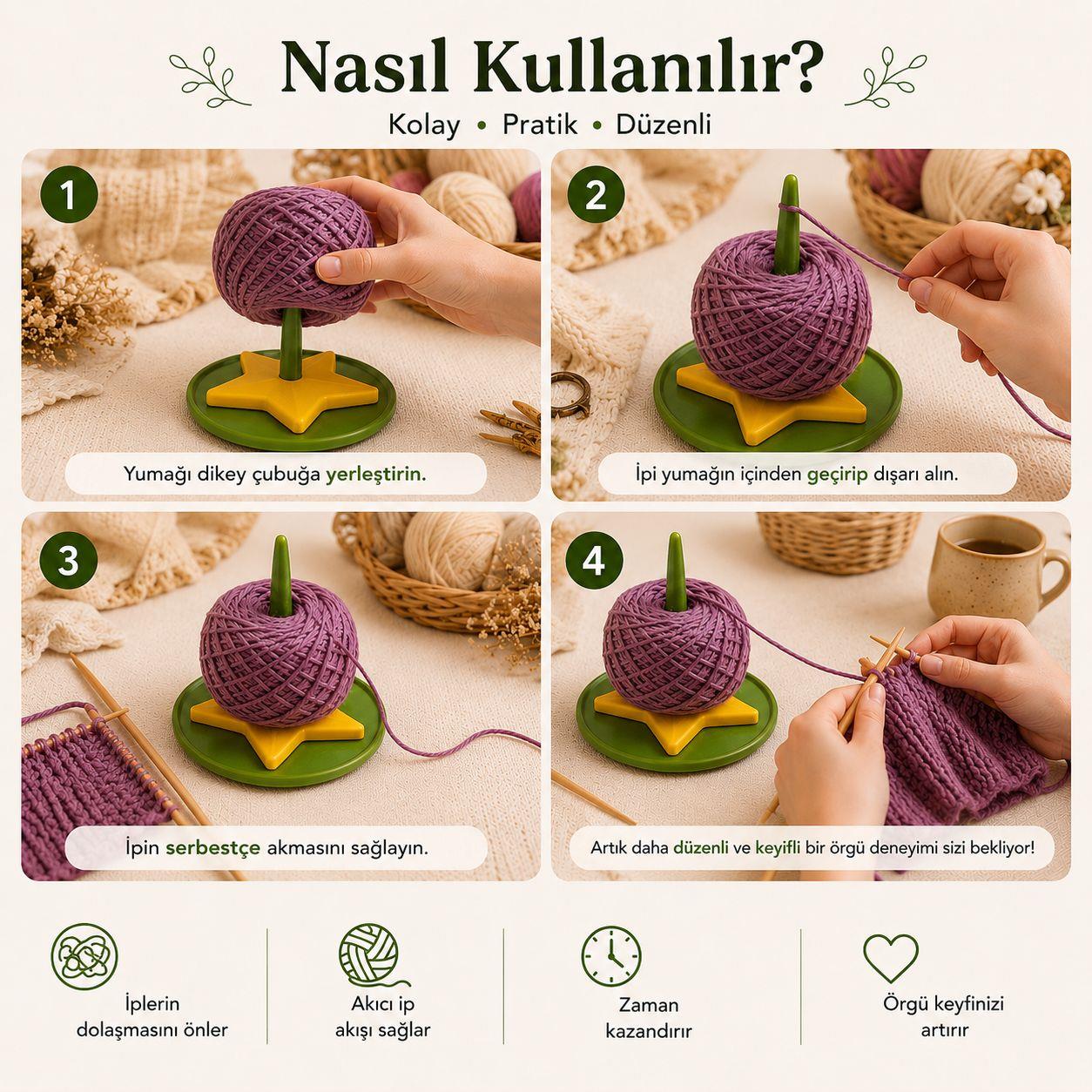 Nasıl Kullanılır?

Kolay • Pratik • Düzenli

1

Yumağı dikey çubuğa yerleştirin.

2

İpi yumağın içinden geçirip dışarı alın.

3

İpin serbestçe akmasını sağlayın.

4

Artık daha düzenli ve keyifli bir örgü deneyimi sizi bekliyor!

İplerin dolaşmasını önler

Akıcı ip akışı sağlar

Zaman kazandırır

Örgü keyfinizi artırır