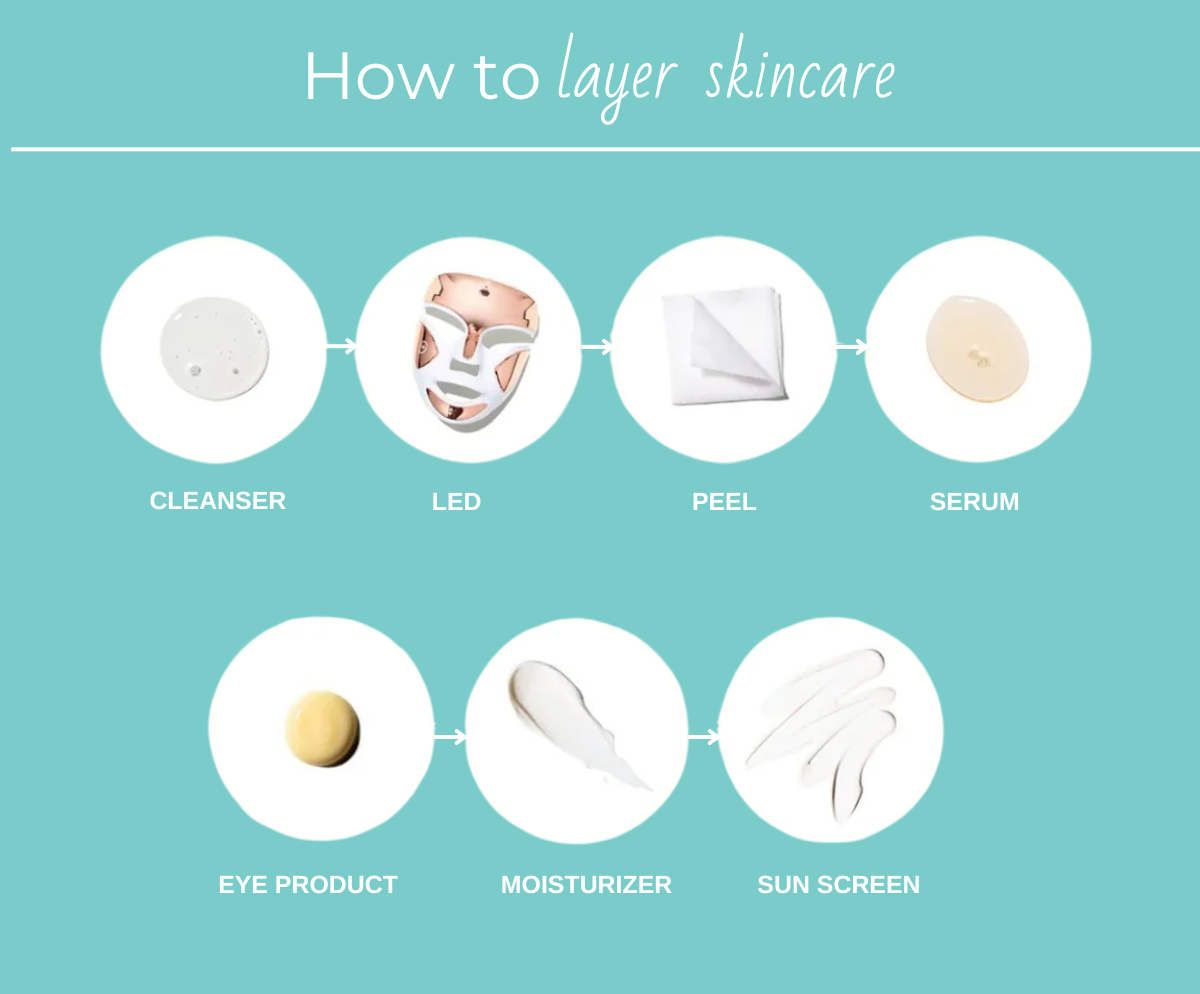 How to layer skincare

CLEANSER

LED

PEEL

SERUM

EYE PRODUCT

MOISTURIZER

SUN SCREEN