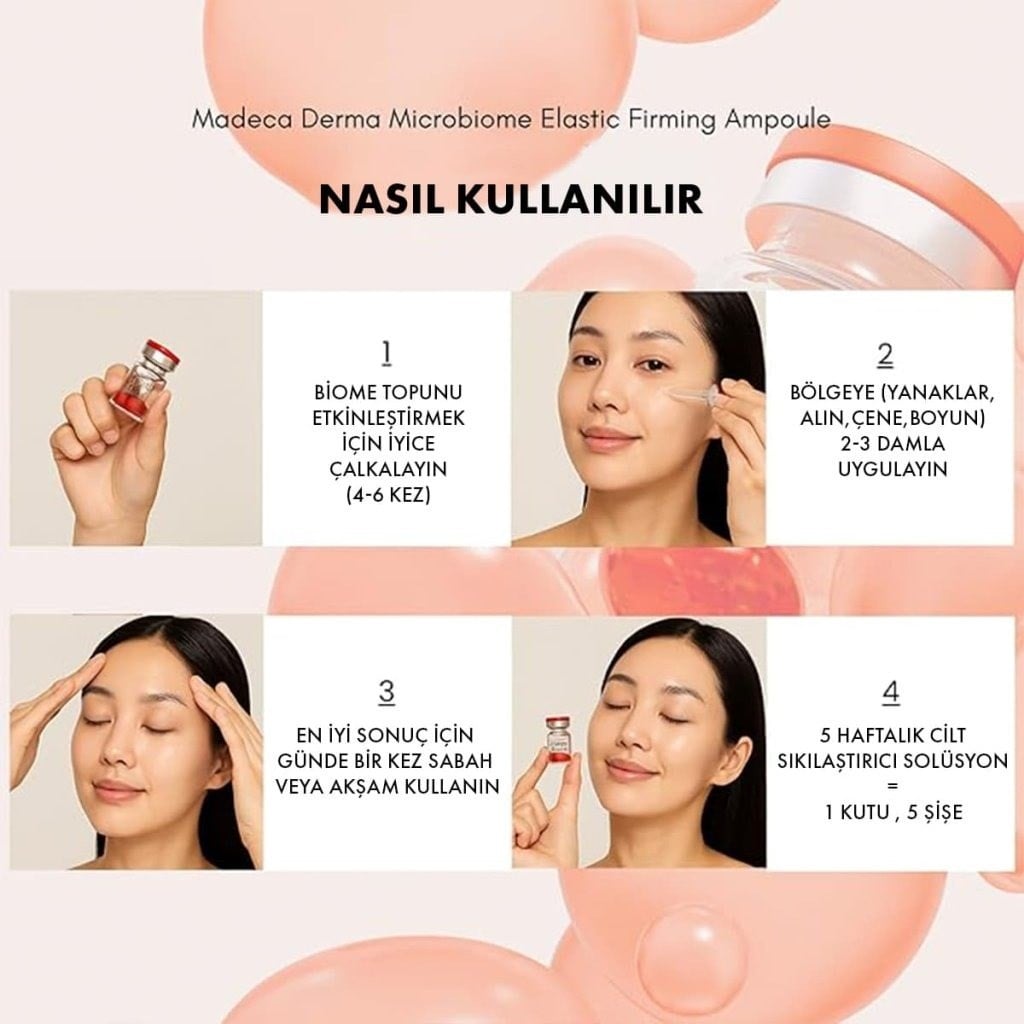 Madeca Derma Microbiome Elastic Firming Ampoule

NASIL KULLANILIR

1
BİOME TOPUNU ETKİNLEŞTİRMEK İÇİN İYİCE ÇALKALAYIN (4-6 KEZ)

2
BÖLGEYE (YANAKLAR, ALIN,ÇENE,BOYUN) 2-3 DAMLA UYGULAYIN

3
EN İYİ SONUÇ İÇİN GÜNDE BİR KEZ SABAH VEYA AKŞAM KULLANIN

4
5 HAFTALIK CİLT SIKILAŞTIRICI SOLÜSYON
=
1 KUTU , 5 ŞİŞE