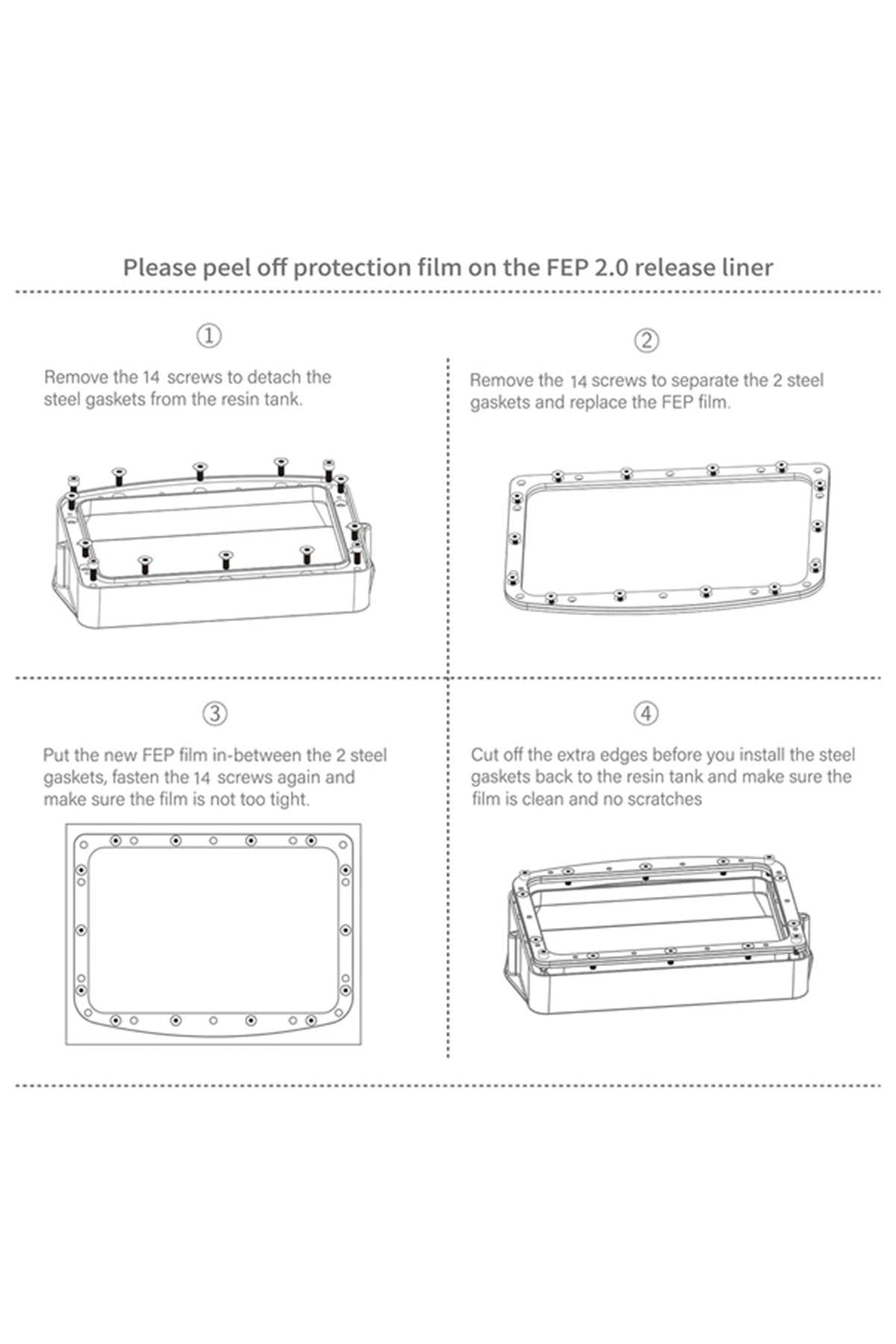 Please peel off protection film on the FEP 2.0 release liner

①

Remove the 14 screws to detach the steel gaskets from the resin tank.

②

Remove the 14 screws to separate the 2 steel gaskets and replace the FEP film.

③

Put the new FEP film in-between the 2 steel gaskets, fasten the 14 screws again and make sure the film is not too tight.

④

Cut off the extra edges before you install the steel gaskets back to the resin tank and make sure the film is clean and no scratches