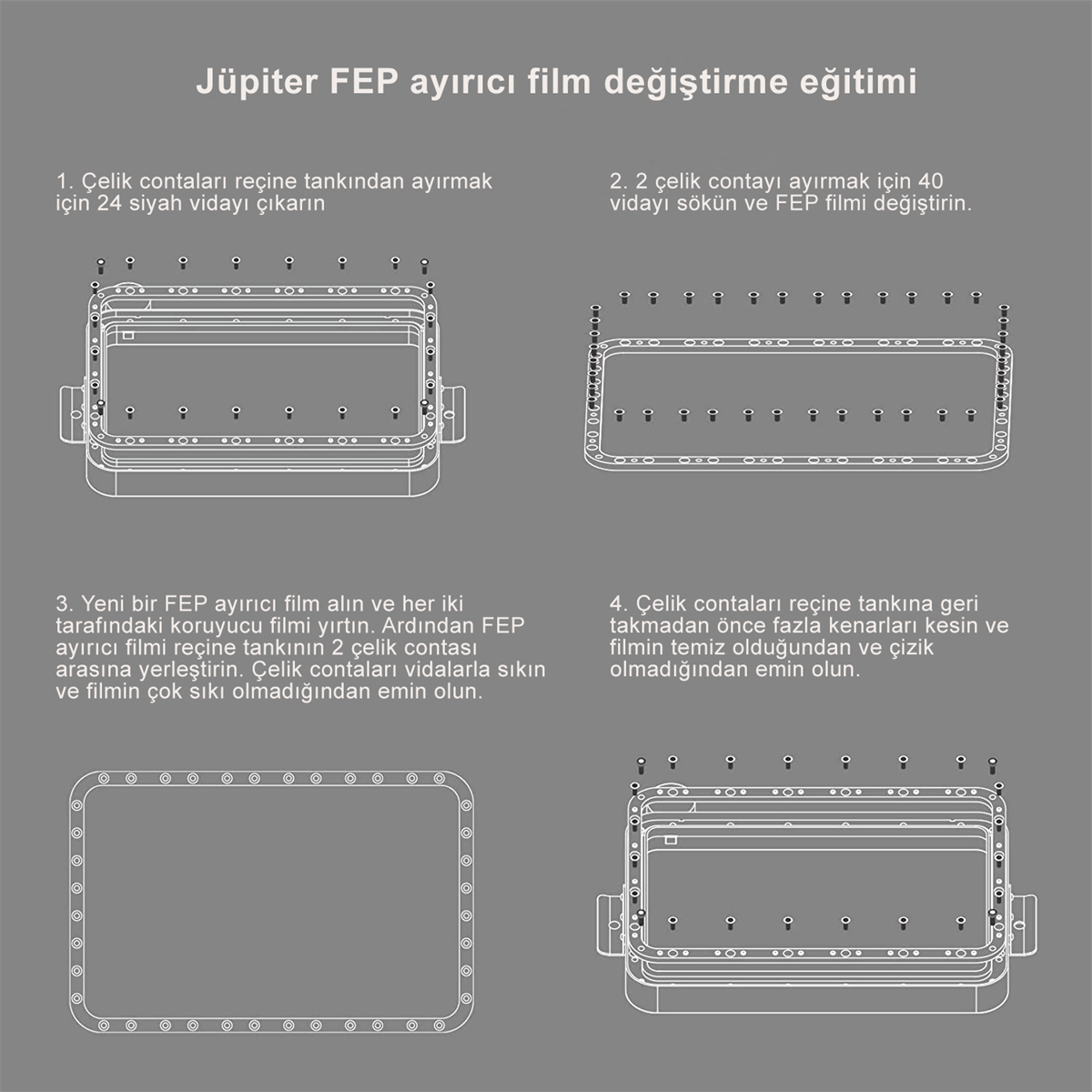 Jüpiter FEP ayırıcı film değiştirme eğitimi

1. Çelik contaları reçine tankından ayırmak için 24 siyah vidayı çıkarın

2. 2 çelik contayı ayırmak için 40 vidayı sökün ve FEP filmi değiştirin.

3. Yeni bir FEP ayırıcı film alın ve her iki tarafındaki koruyucu filmi yırtın. Ardından FEP ayırıcı filmi reçine tankının 2 çelik contası arasına yerleştirin. Çelik contaları vidalarla sıkın ve filmin çok sıkı olmadığından emin olun.

4. Çelik contaları reçine tankına geri takmadan önce fazla kenarları kesin ve filmin temiz olduğundan ve çizik olmadığından emin olun.