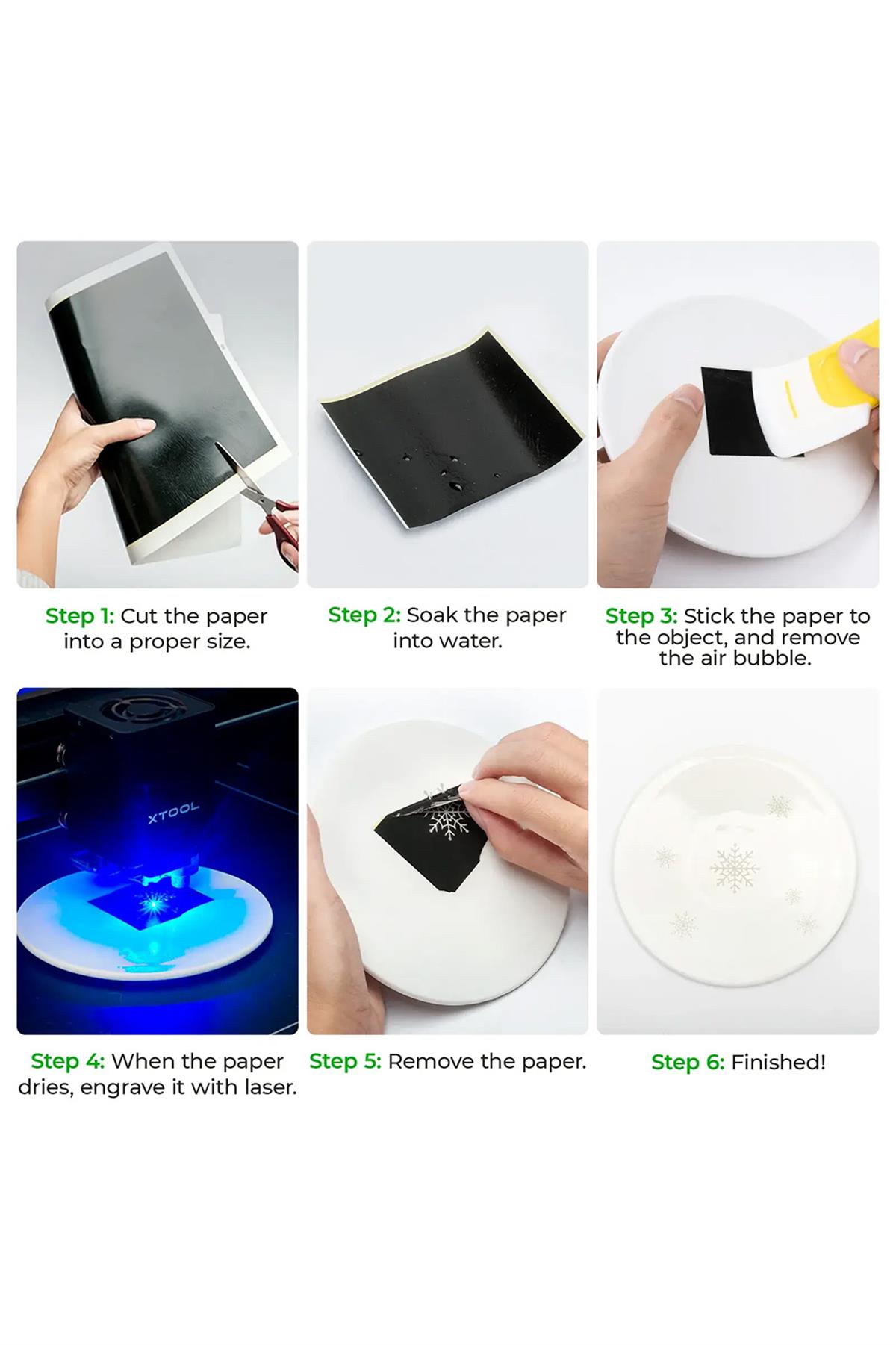 Step 1: Cut the paper into a proper size.

Step 2: Soak the paper into water.

Step 3: Stick the paper to the object, and remove the air bubble.

XTOOL

Step 4: When the paper dries, engrave it with laser.

Step 5: Remove the paper.

Step 6: Finished!