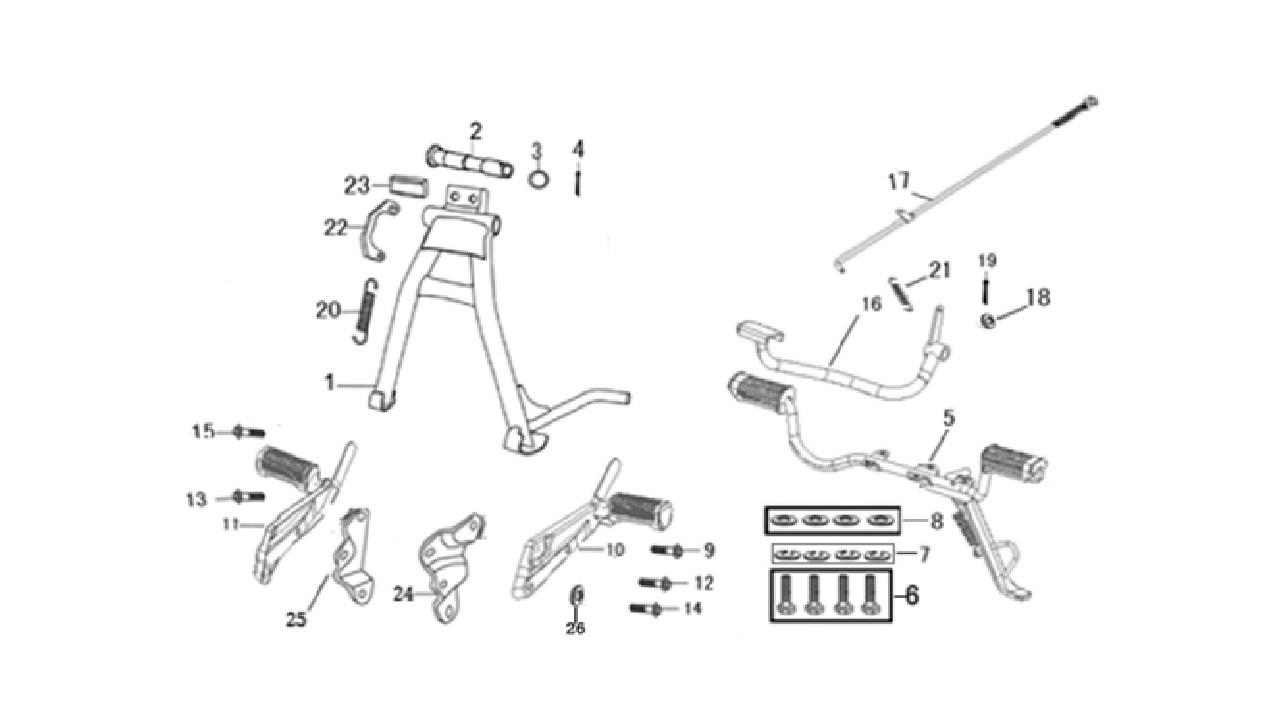 2
3
4
23
22
20
1
17
21
19
18
16
5
15
13
11
25
24
10
9
12
14
26
8
7
6