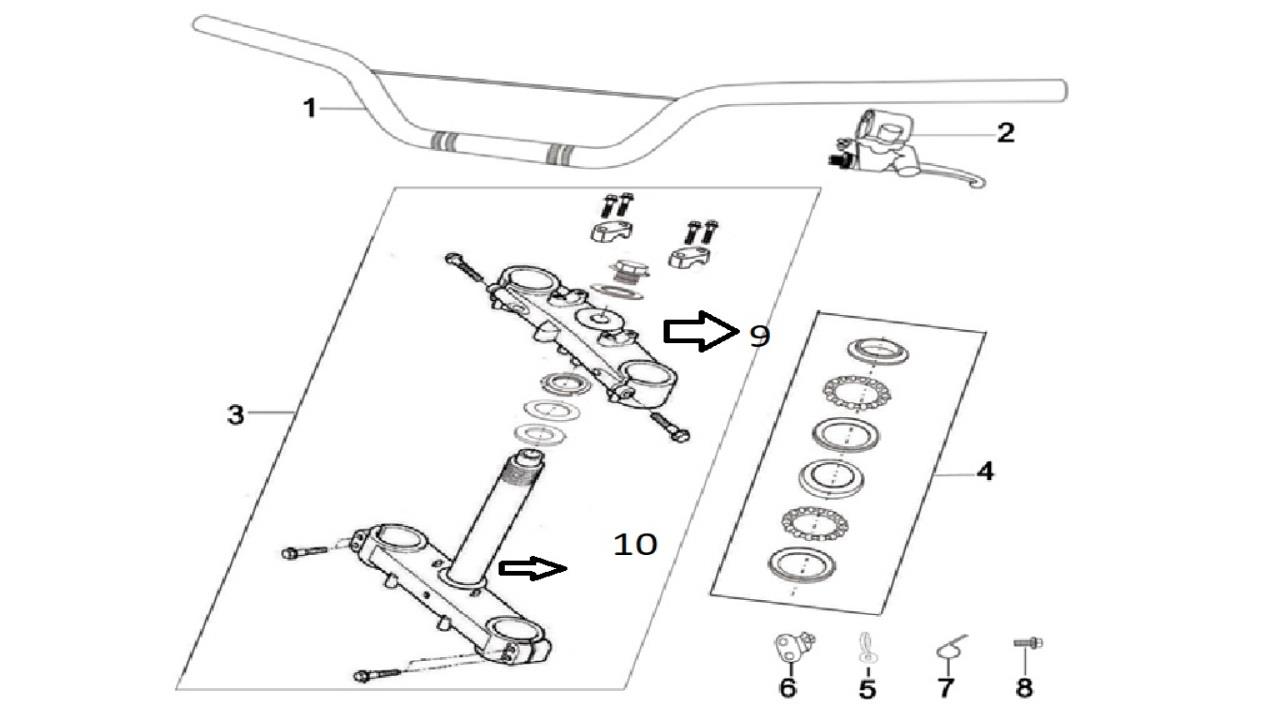 1
2
9
3
4
10
6
5
7
8