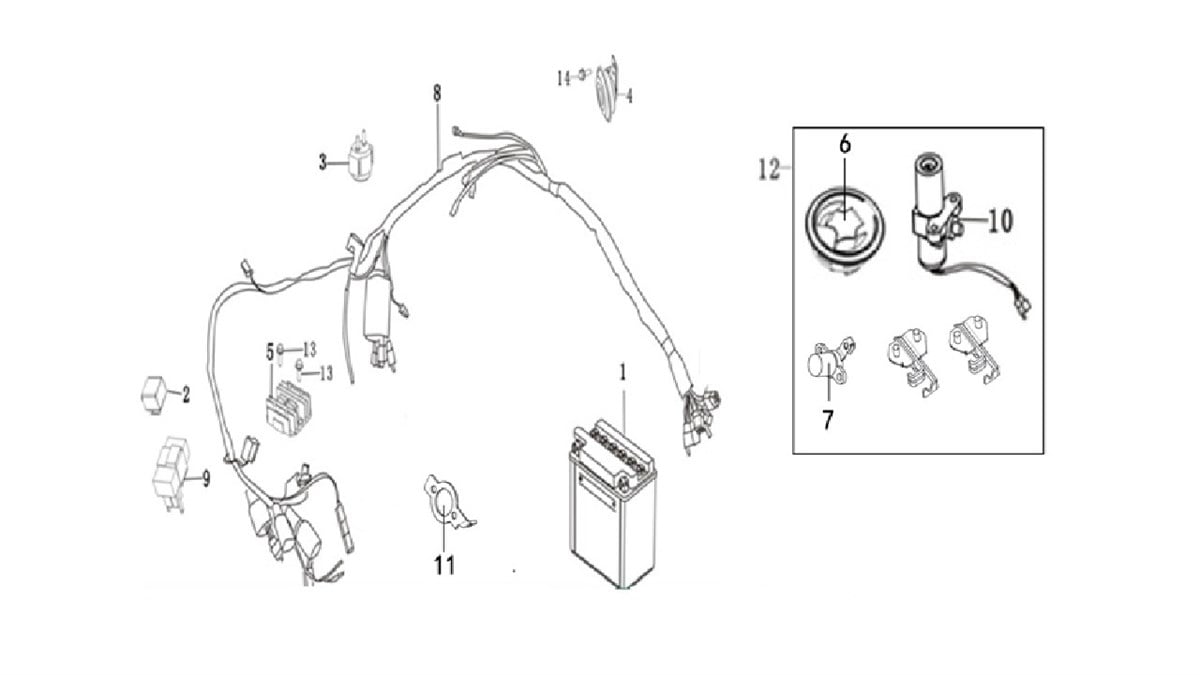 14
4
8
3
12
6
10
5
13
13
2
1
7
9
11