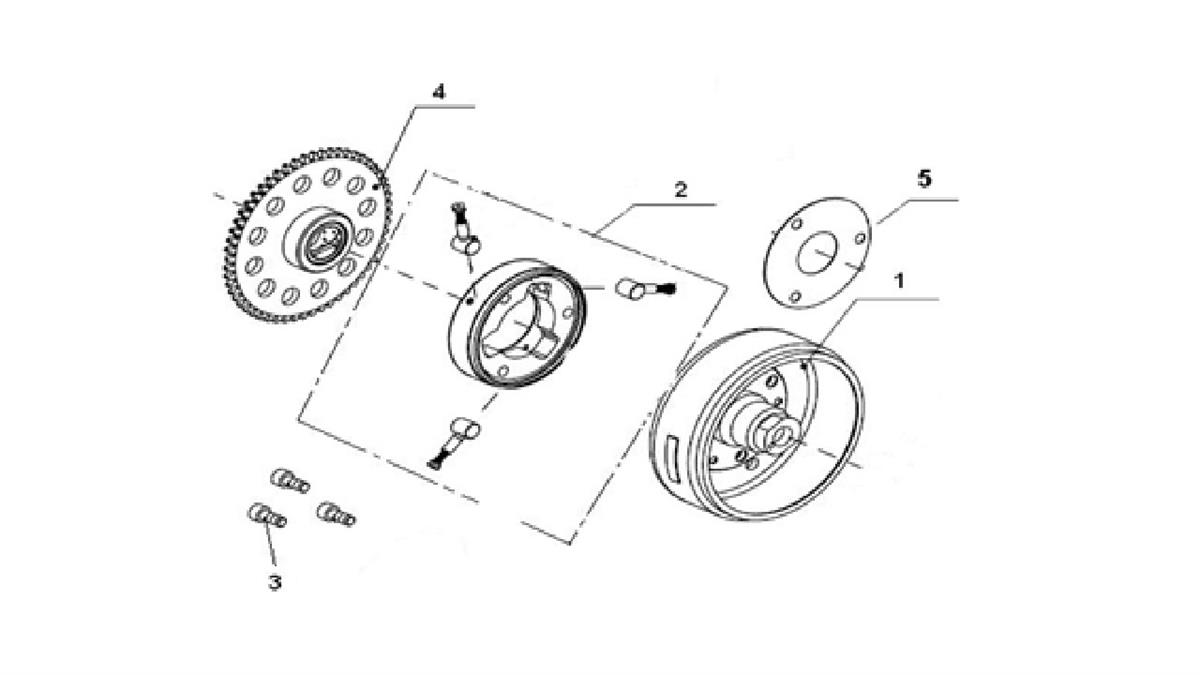 4
2
5
1
3