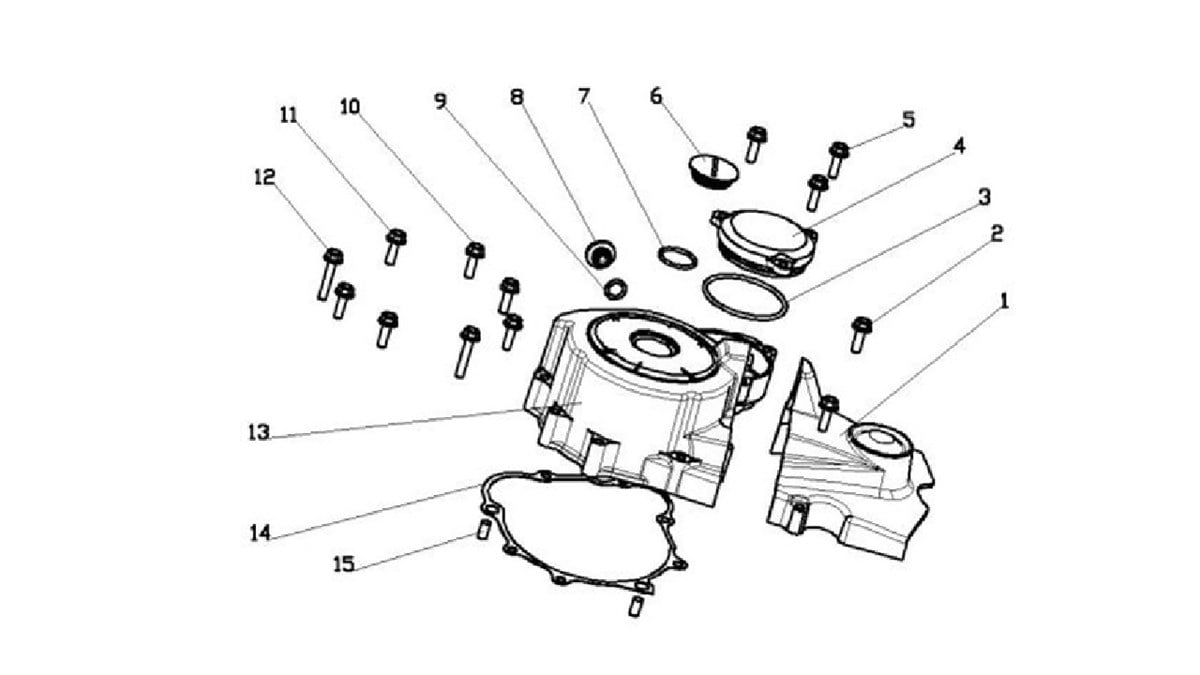 11
10
9
8
7
6
5
4
3
2
1
12
13
14
15