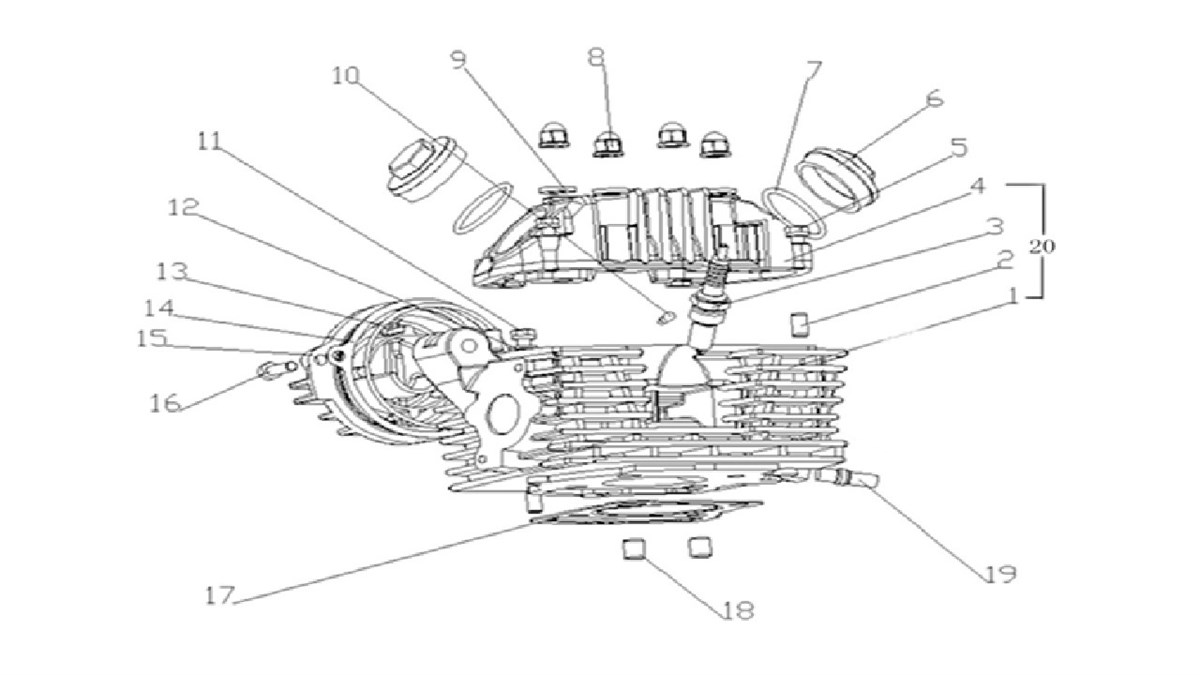 10
9
8
7
6
5
4
3
2
1
20
11
12
13
14
15
16
17
18
19