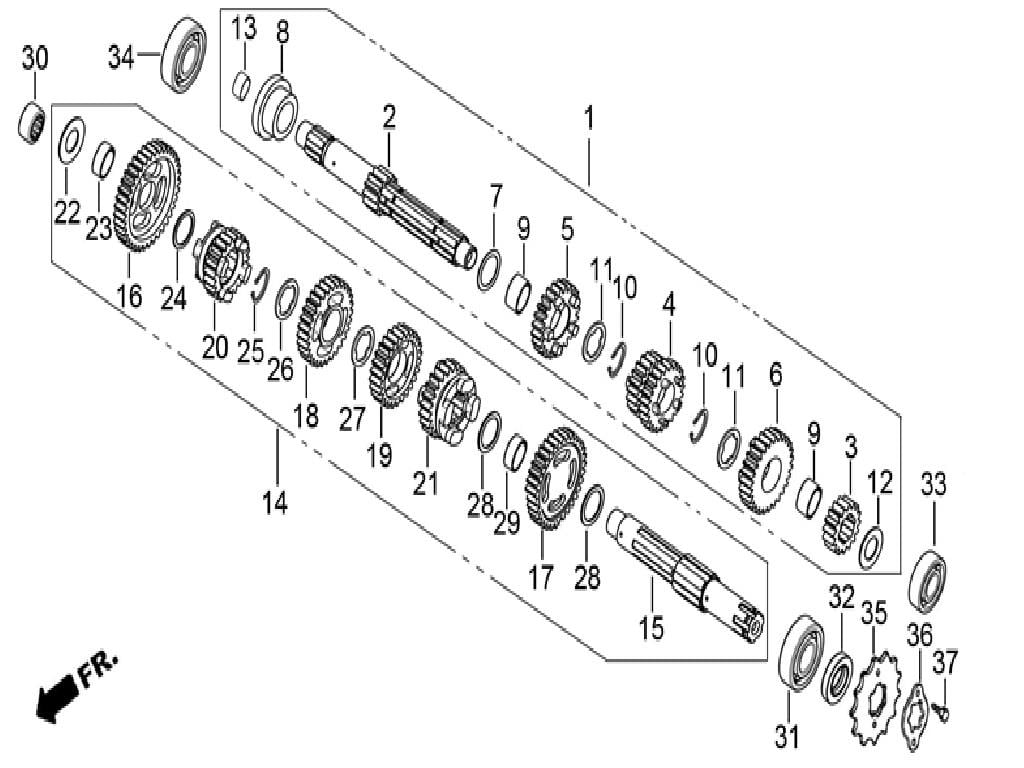 30
34
13
8
2
1
22
23
16
24
20
25
26
18
27
19
21
28
29
17
28
15
14
7
9
5
11
10
4
10
11
6
9
3
12
33
32
35
36
37
31
FR.