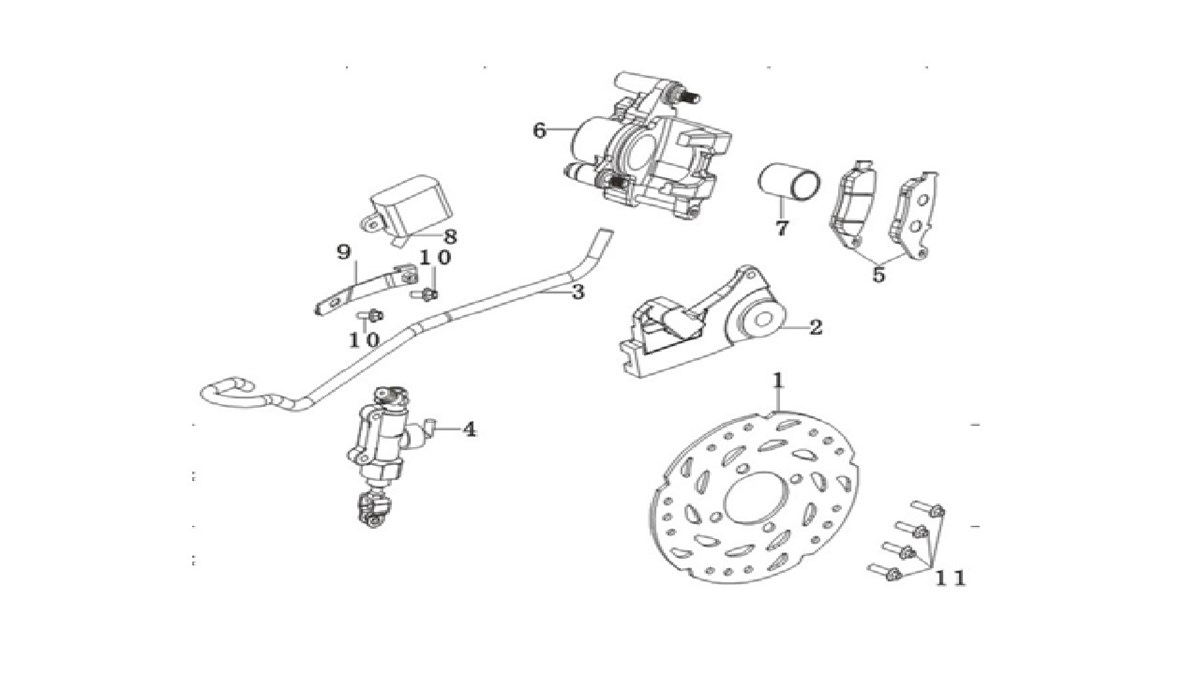 6
7
5
8
9
10
3
10
2
1
4
11