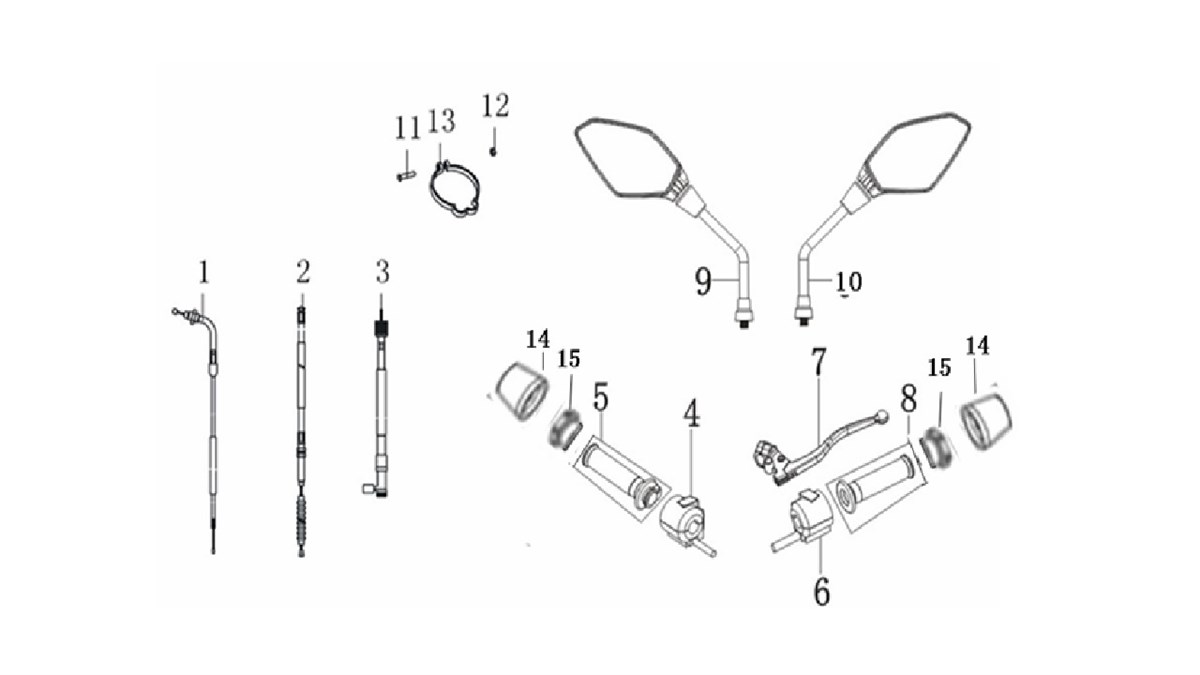 11 13 12
1
2
3
9
10
14
15
5
4
7
8
15
14
6