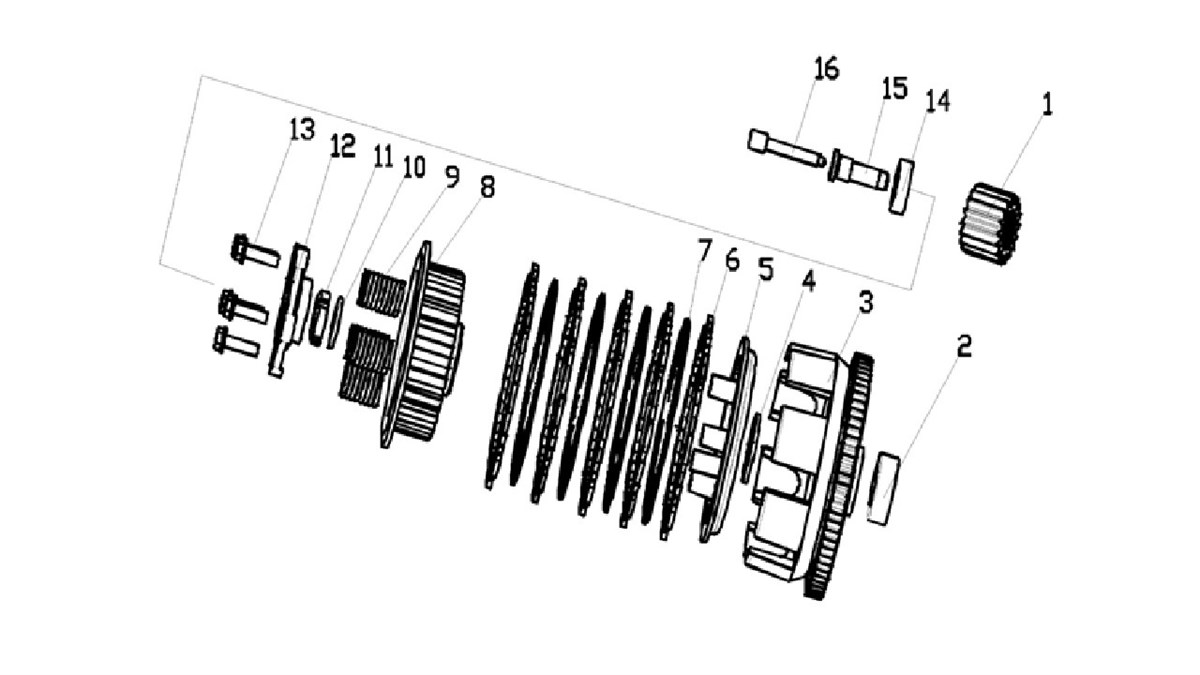 16
15
14
1
13
12
11
10
9
8
7
6
5
4
3
2