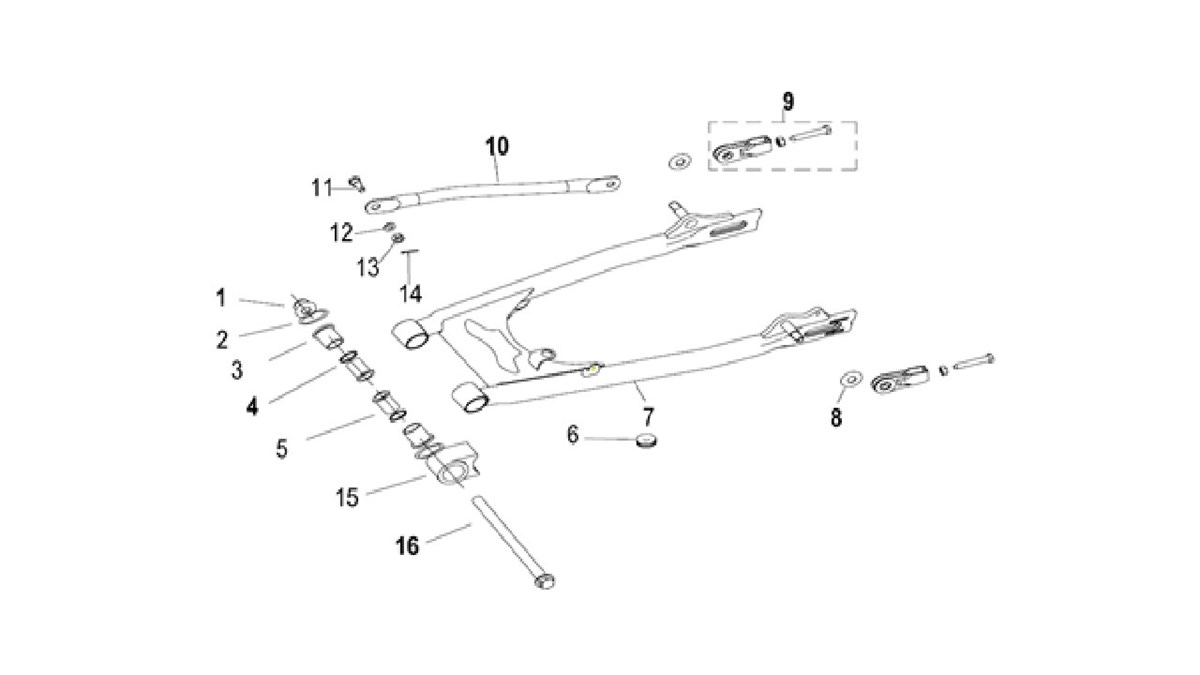 9
10
11
12
13
14
1
2
3
4
5
15
16
6
7
8