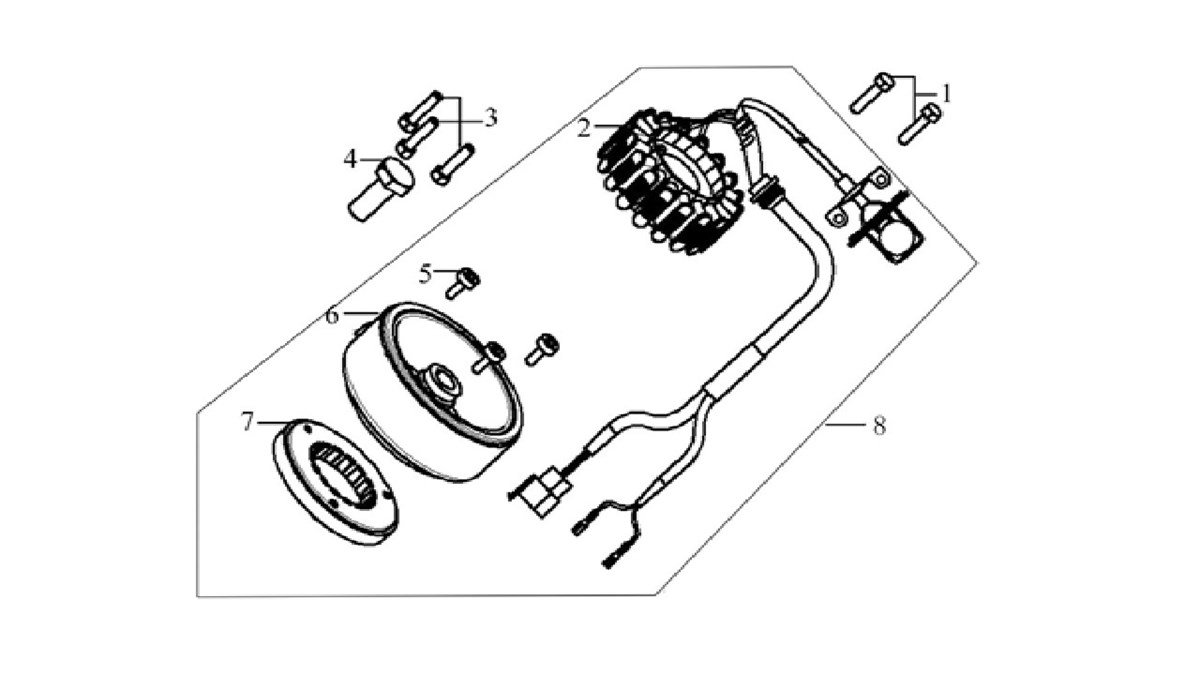 1
3
2
4
5
6
7
8