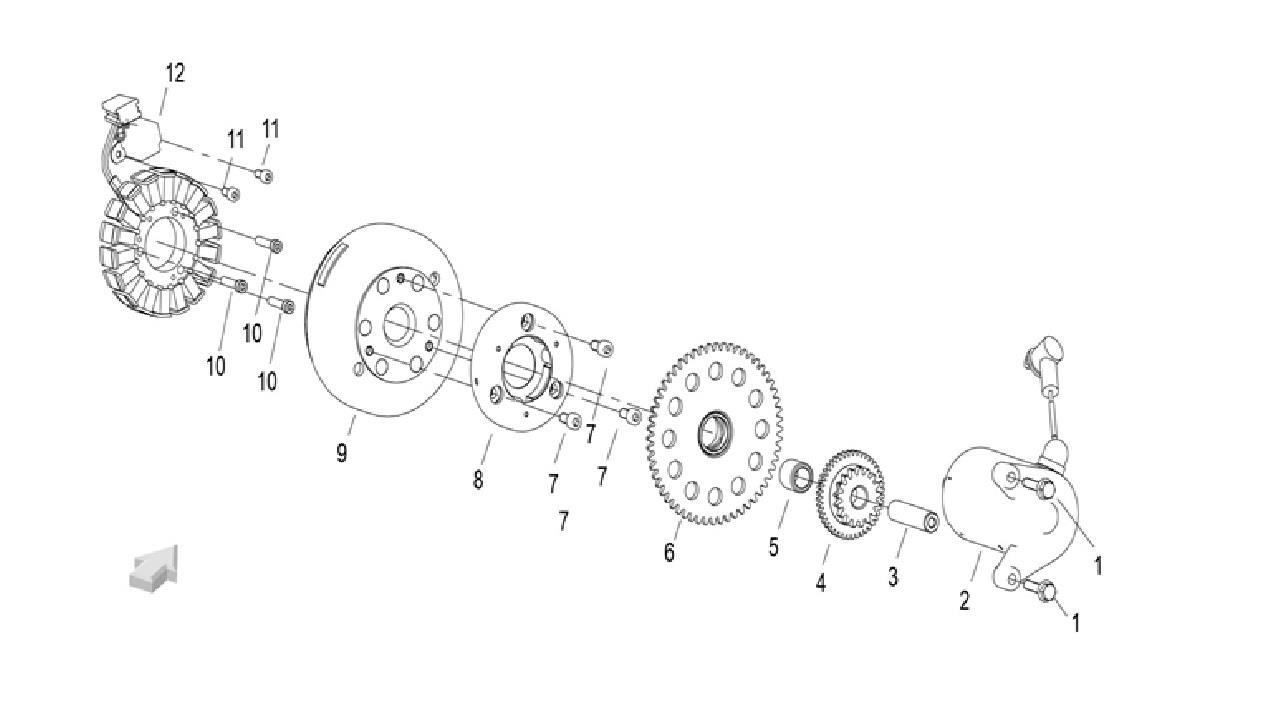 12
11
11
10
10
10
9
8
7
7
7
7
6
5
4
3
2
1
1