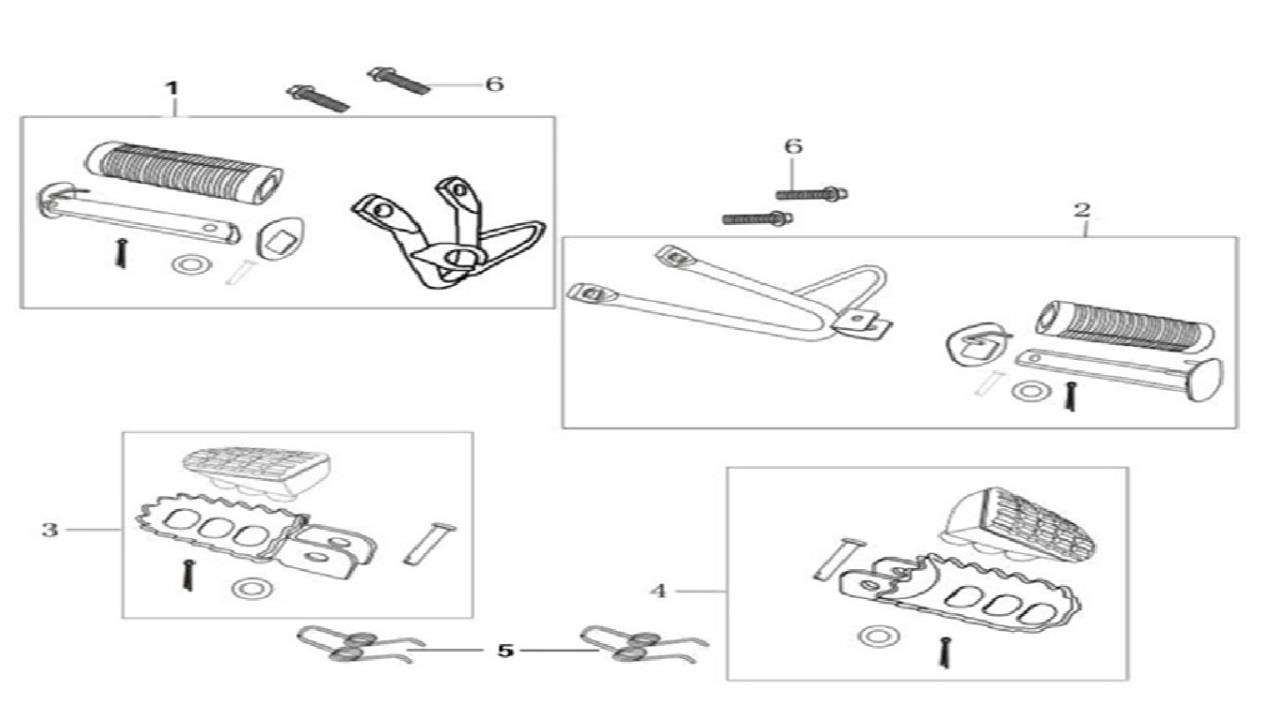 1
6
6
2
3
4
5