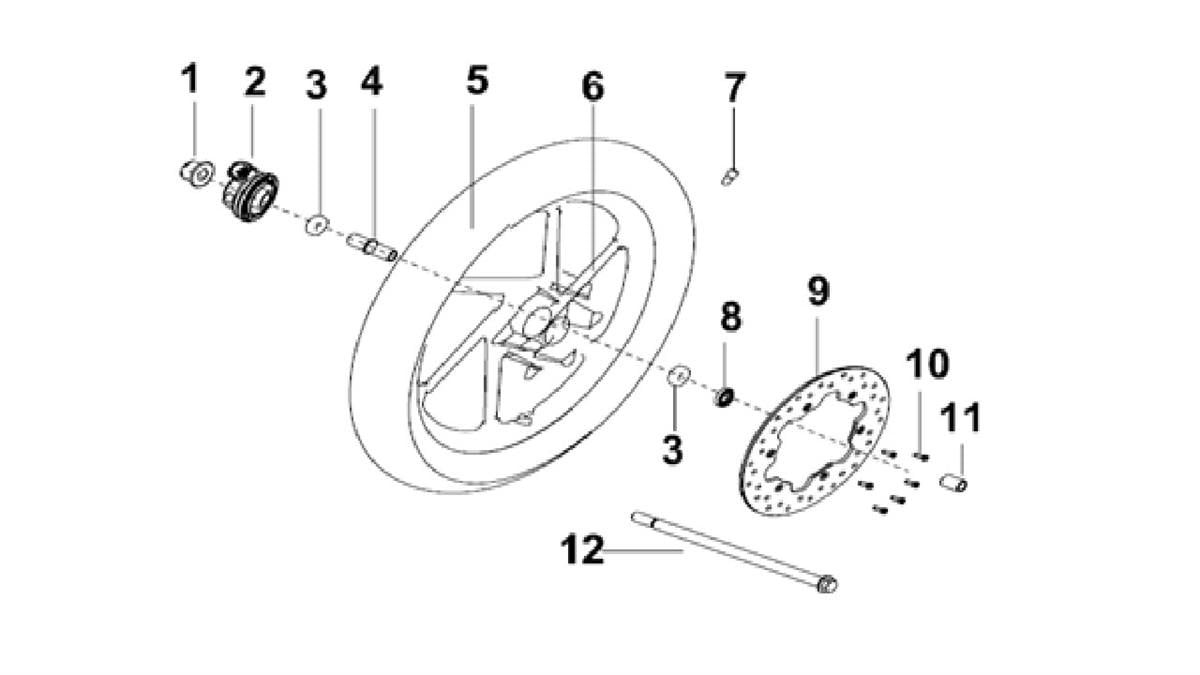 1
2
3
4
5
6
7
8
9
10
11
3
12