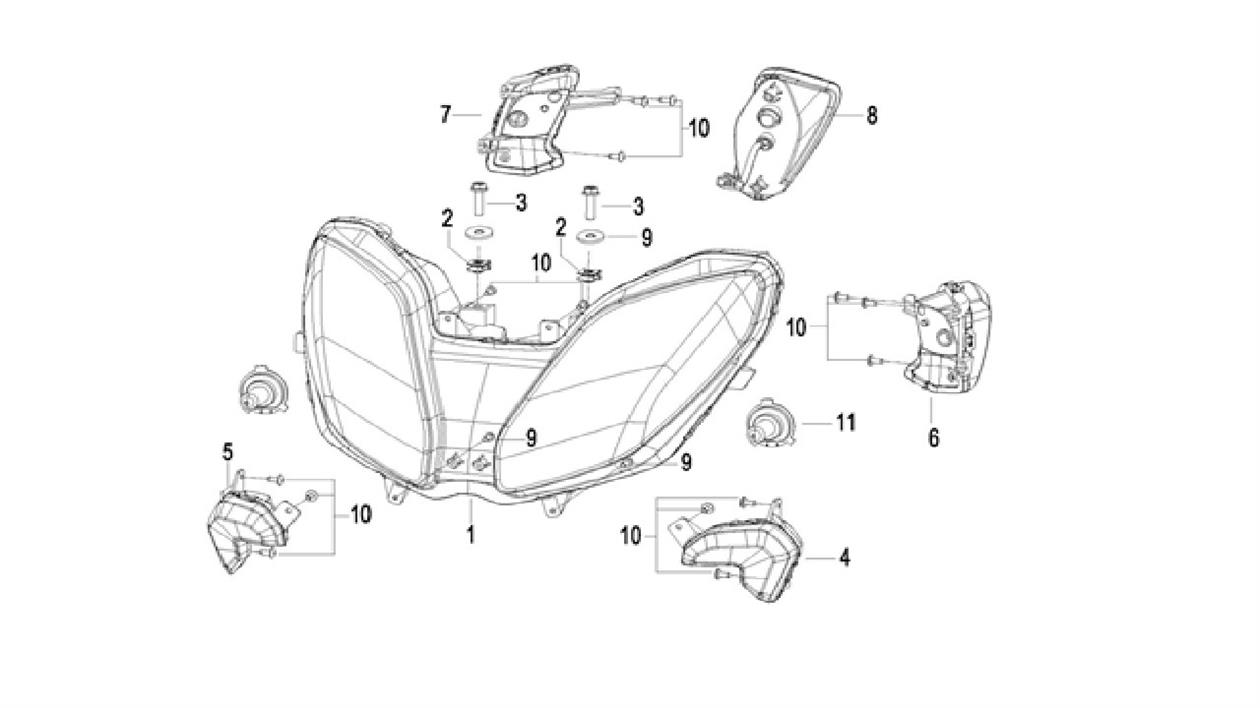 7
10
8
3
3
2
2
9
10
10
6
11
9
9
5
10
1
10
4