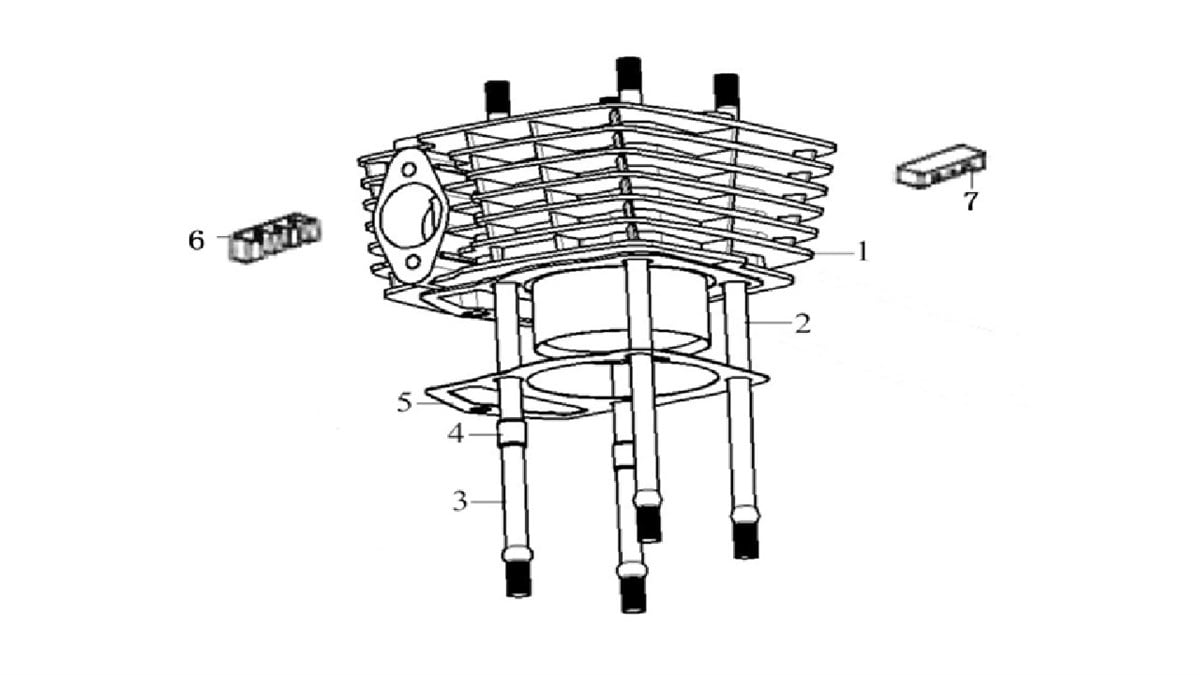 7
6
1
2
5
4
3