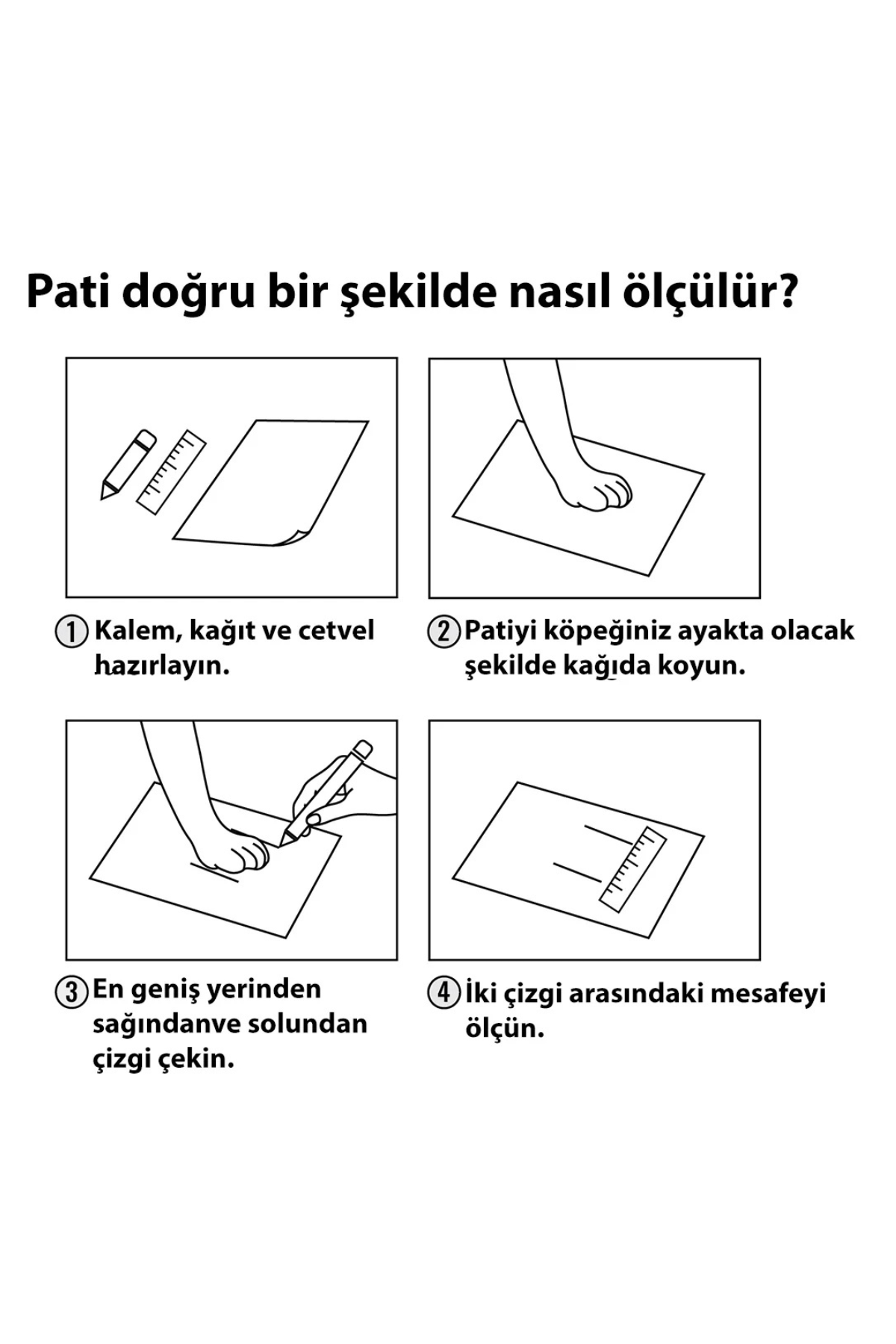 Pati doğru bir şekilde nasıl ölçülür?

① Kalem, kağıt ve cetvel hazırlayın.

② Patiyi köpeğiniz ayakta olacak şekilde kağıda koyun.

③ En geniş yerinden sağındanve solundan çizgi çekin.

④ İki çizgi arasındaki mesafeyi ölçün.